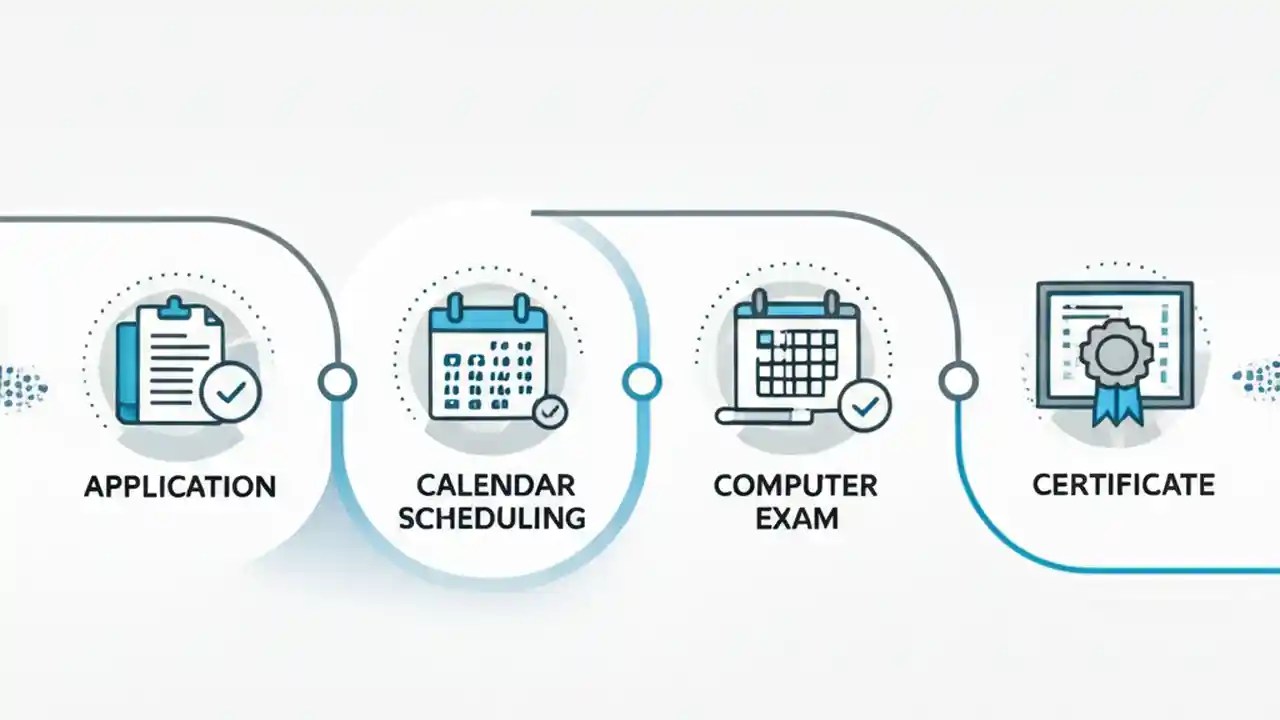 APPLICATION

CALENDAR SCHEDULING

COMPUTER EXAM

CERTIFICATE