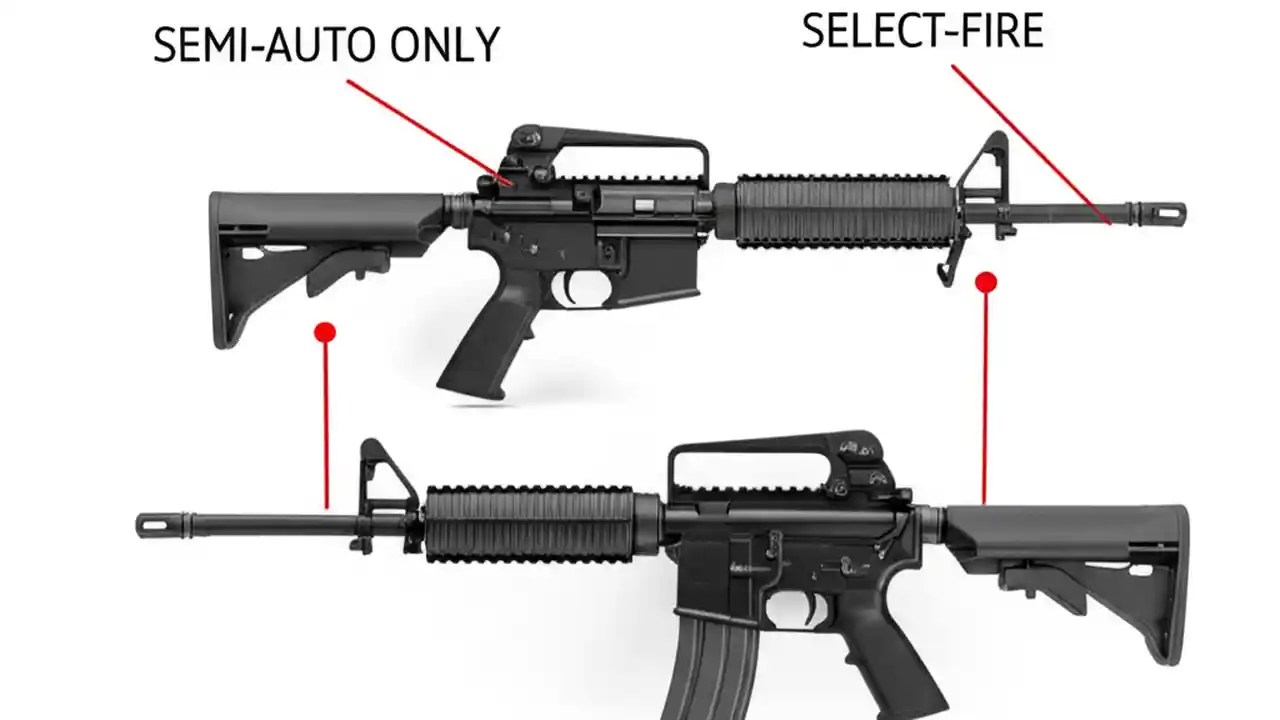 SEMI-AUTO ONLY

SELECT-FIRE