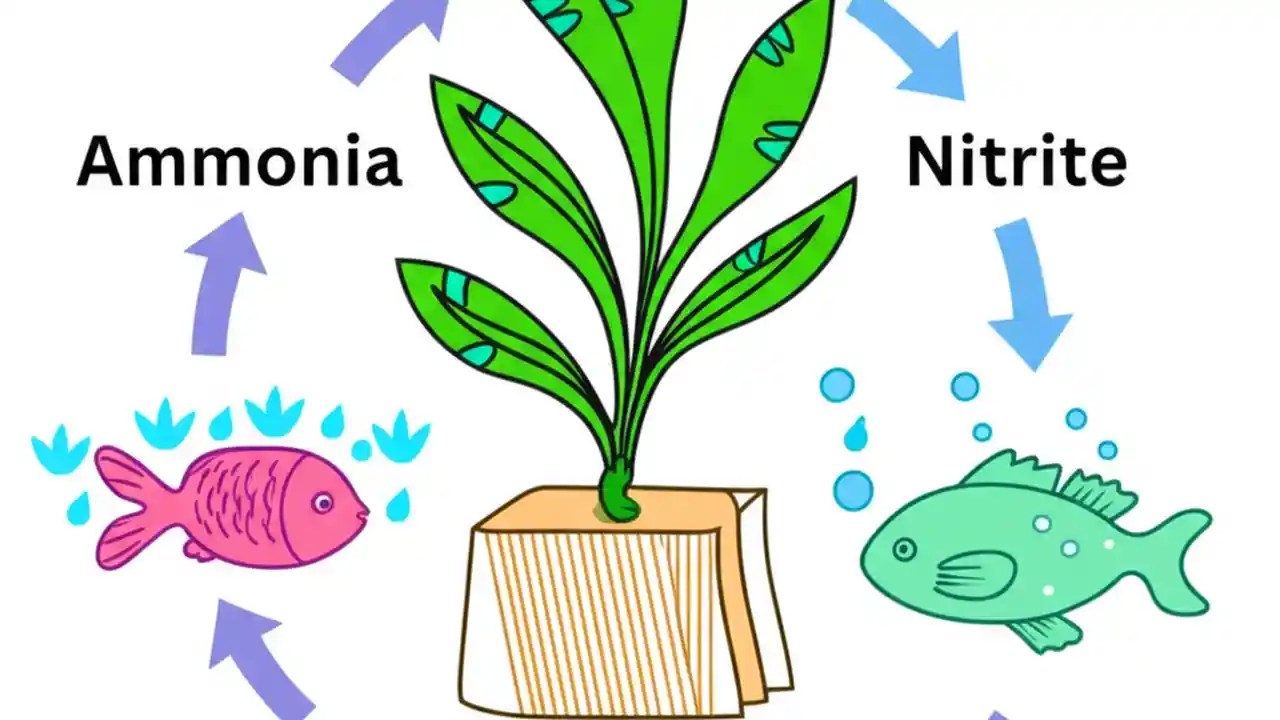 Ammonia

Nitrite