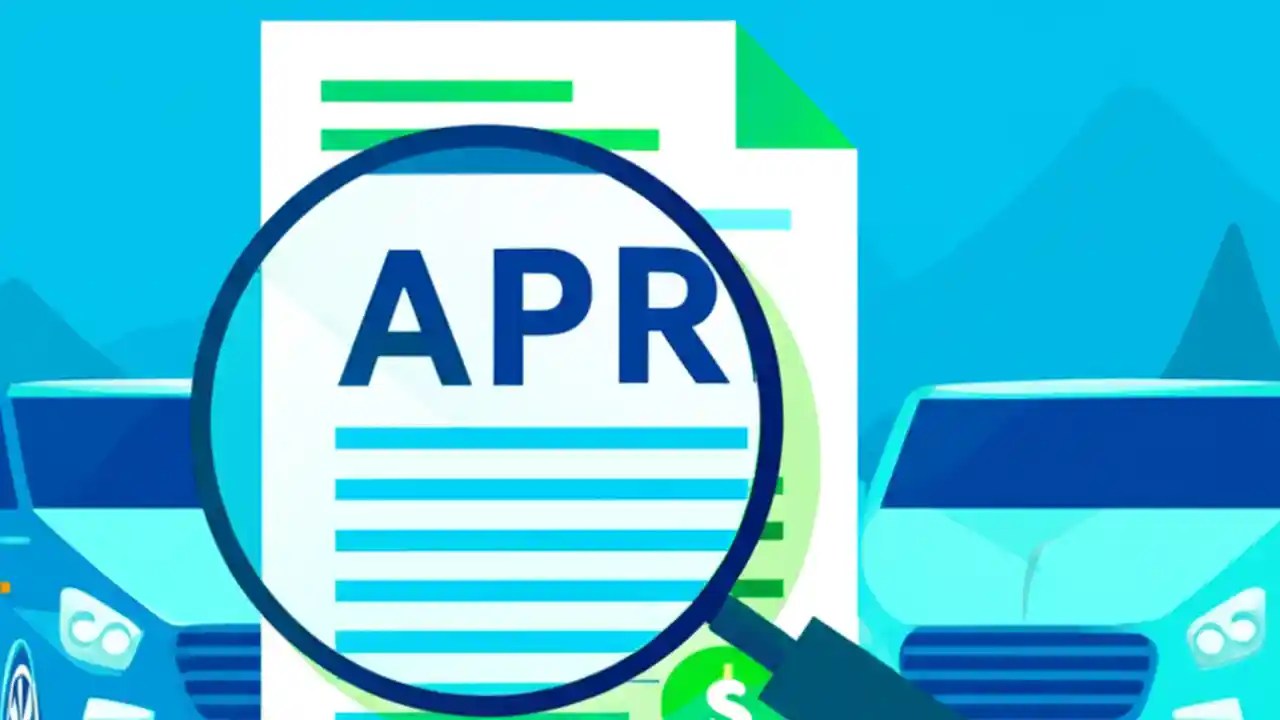 APR

$