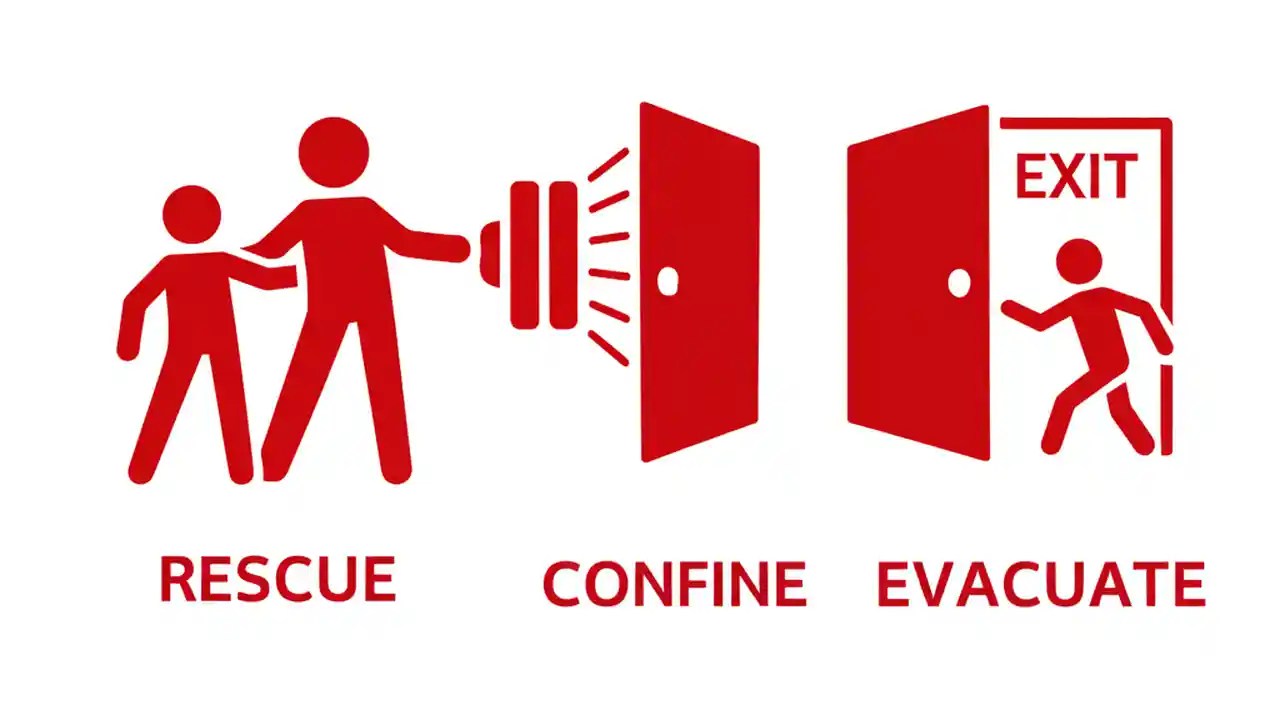 EXIT

RESCUE CONFINE EVACUATE