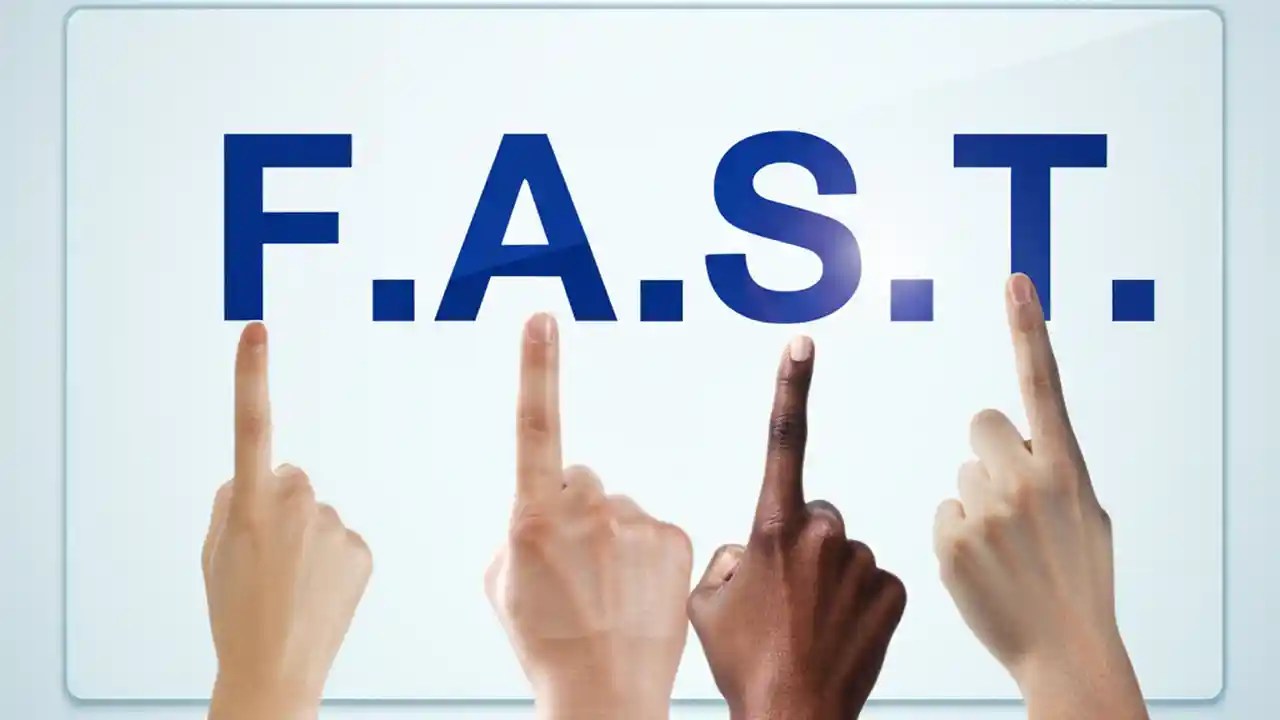 F.A.S.T.