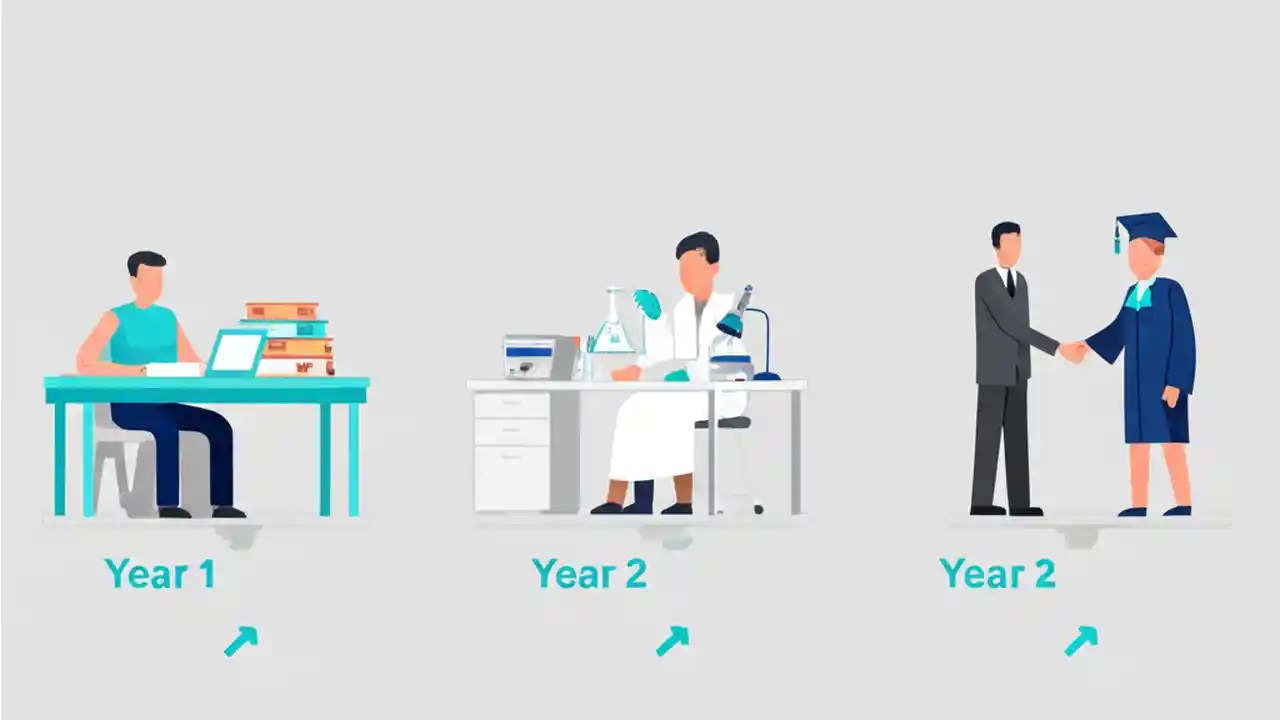 Year 1

Year 2

Year 2