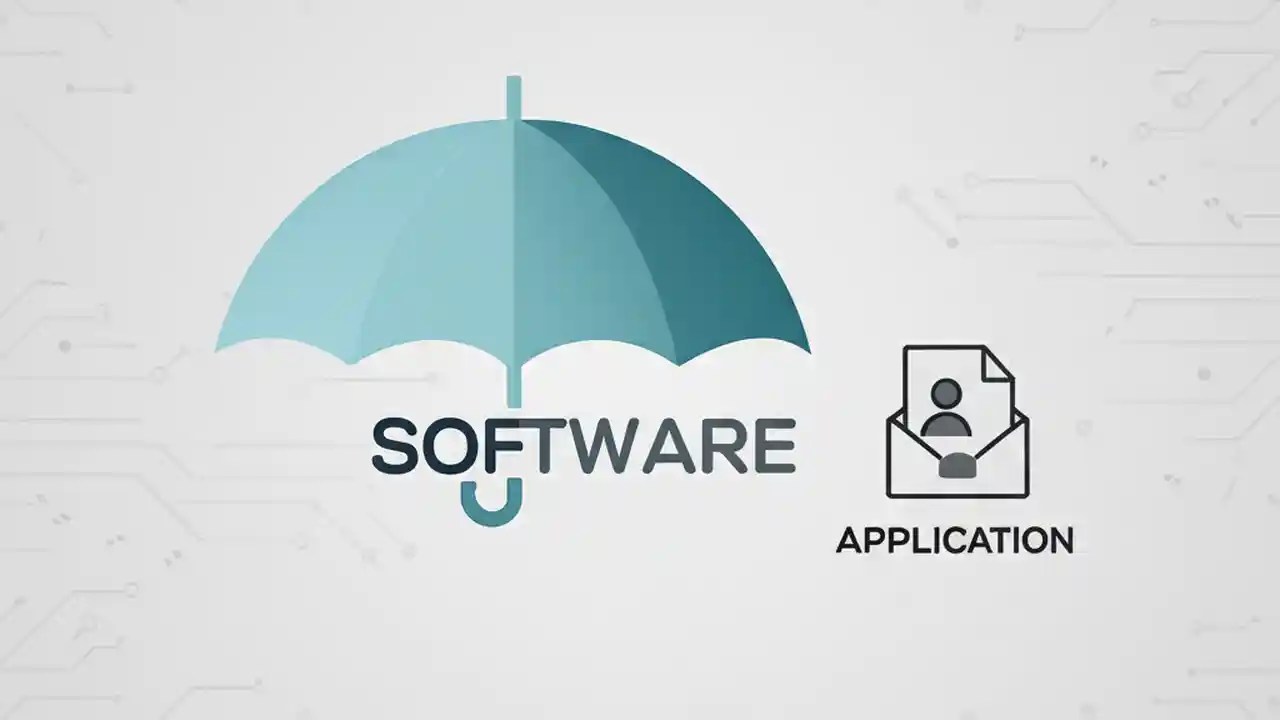 SOFTWARE

APPLICATION