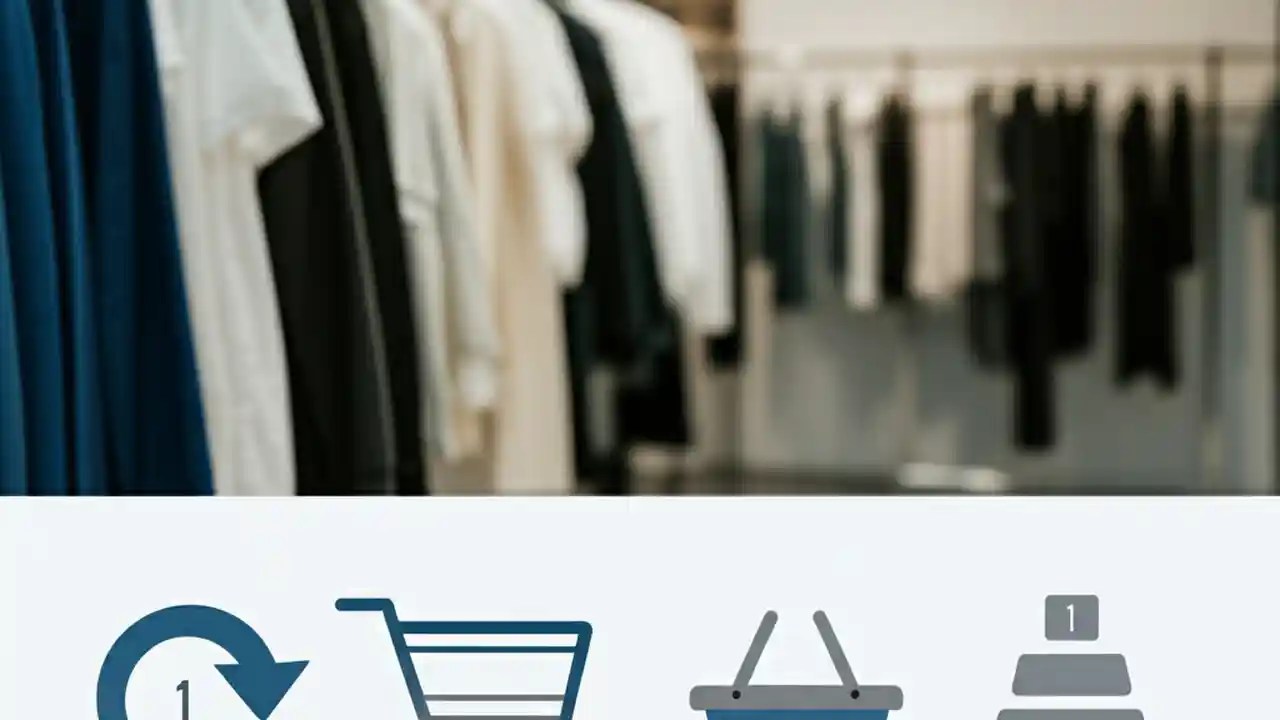 1

1