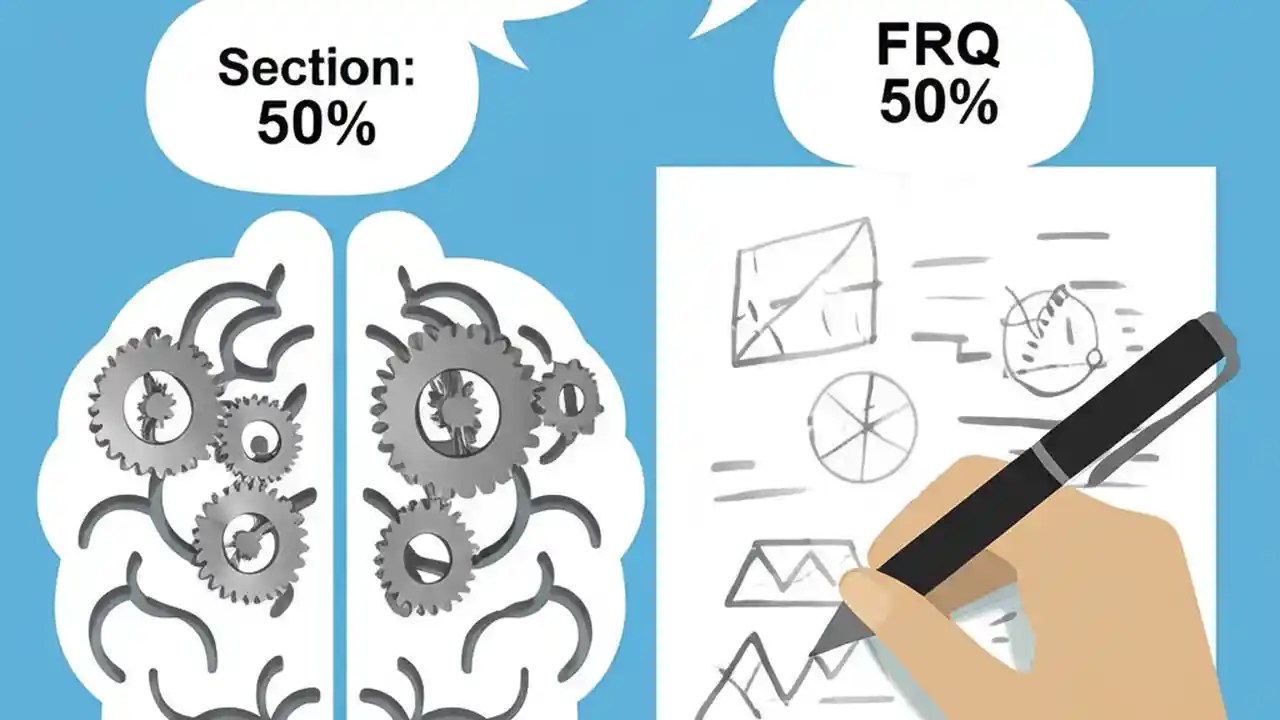 Section:
50%

FRQ
50%