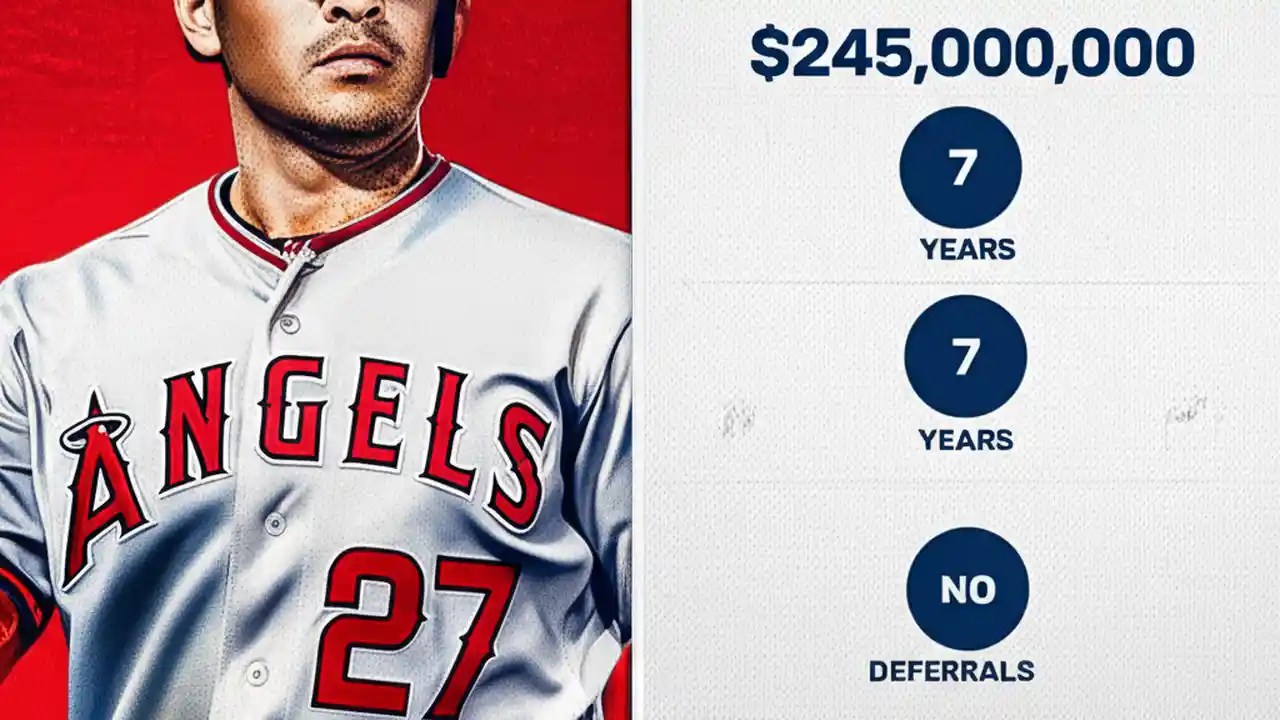 ANGELS
27

$245,000,000

7
YEARS

7
YEARS

NO
DEFERRALS