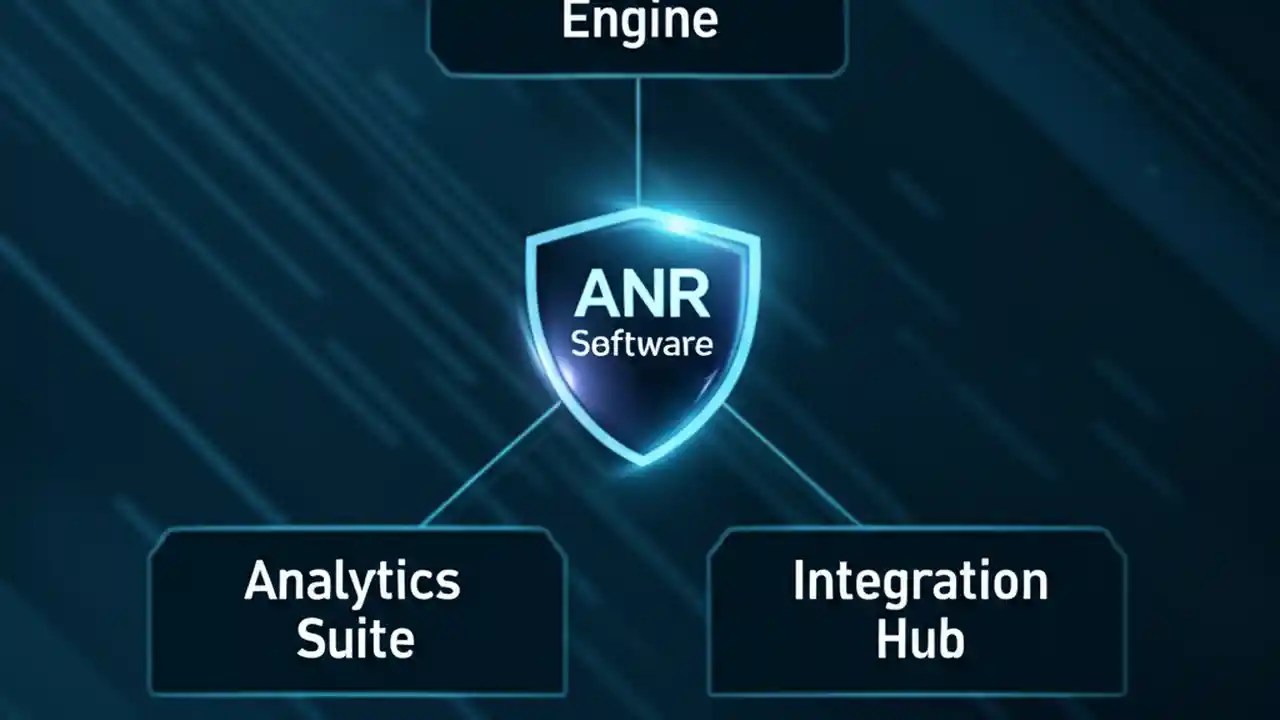 Engine

ANR Software

Analytics Suite

Integration Hub