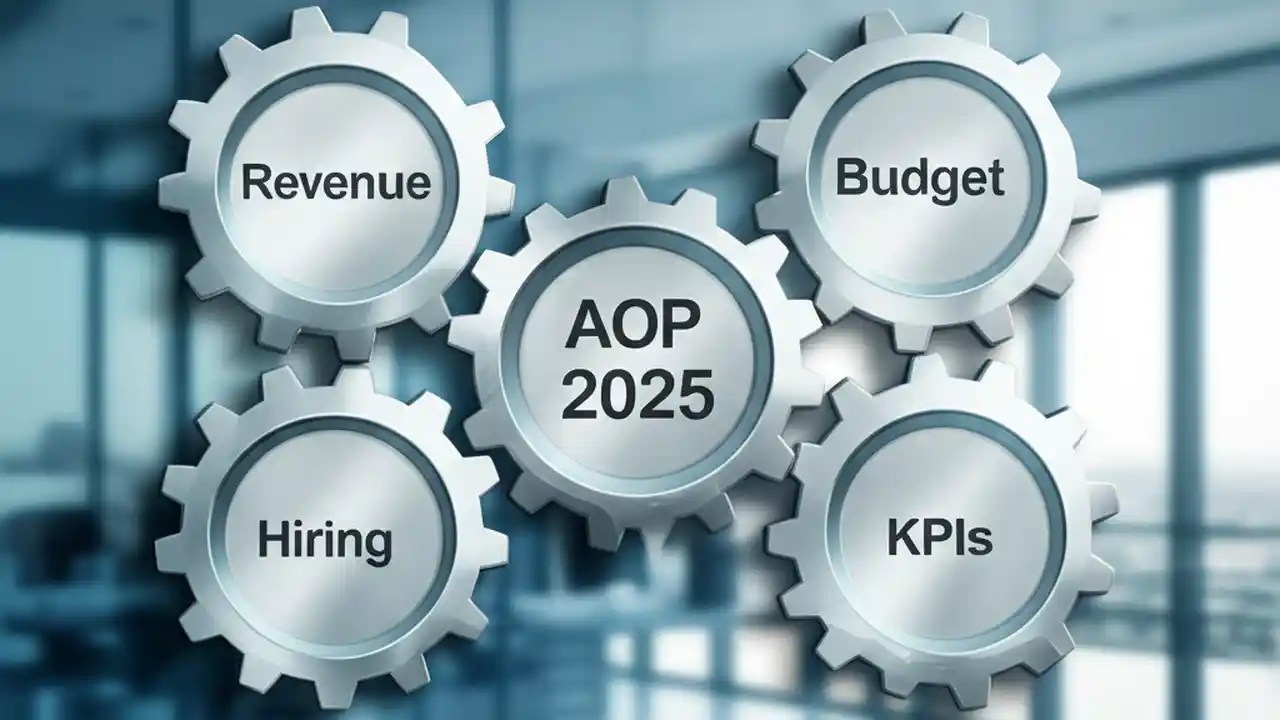 Revenue

Budget

AOP 2025

Hiring

KPIs