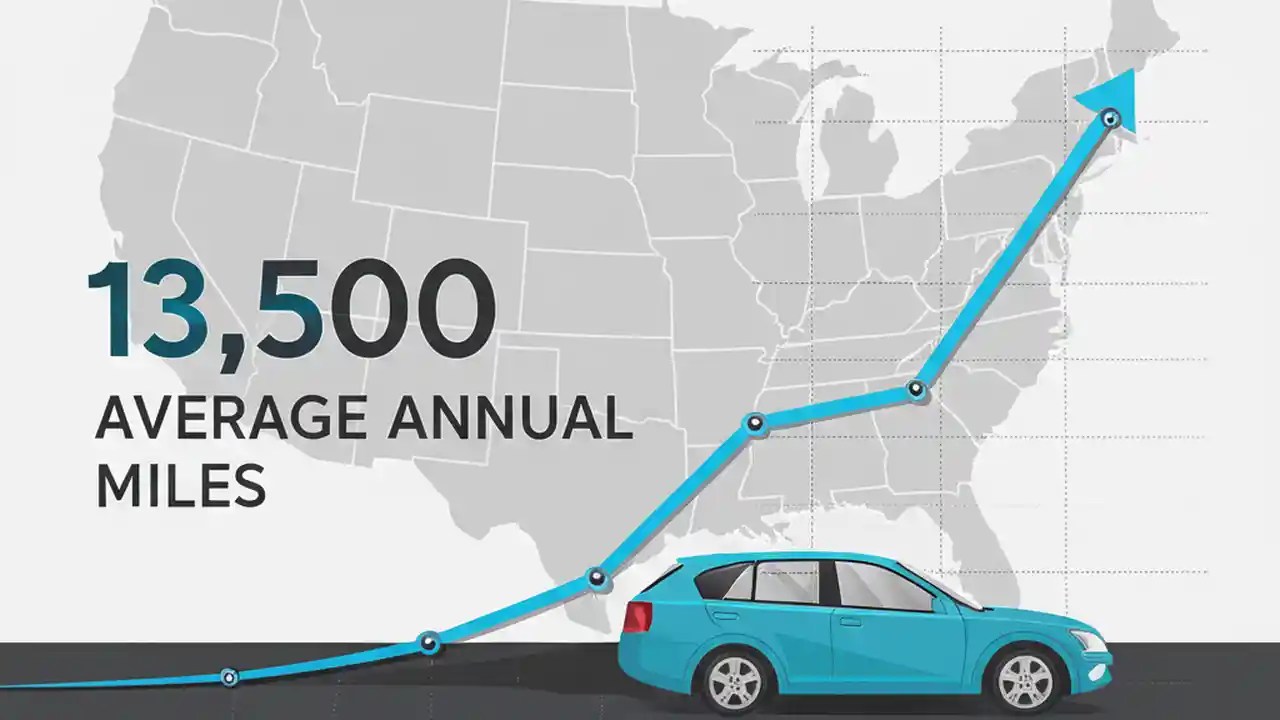 13,500
AVERAGE ANNUAL MILES