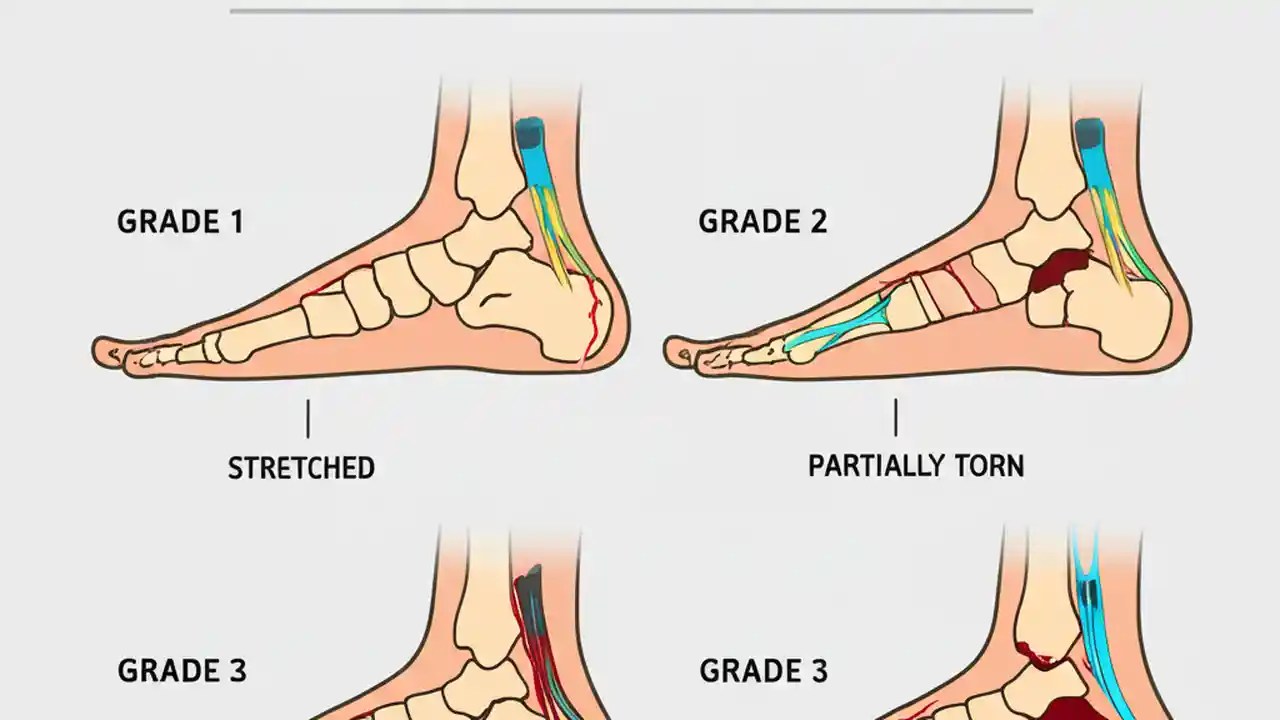 GRADE 1

STRETCHED

GRADE 2

PARTIALLY TORN

GRADE 3

GRADE 3