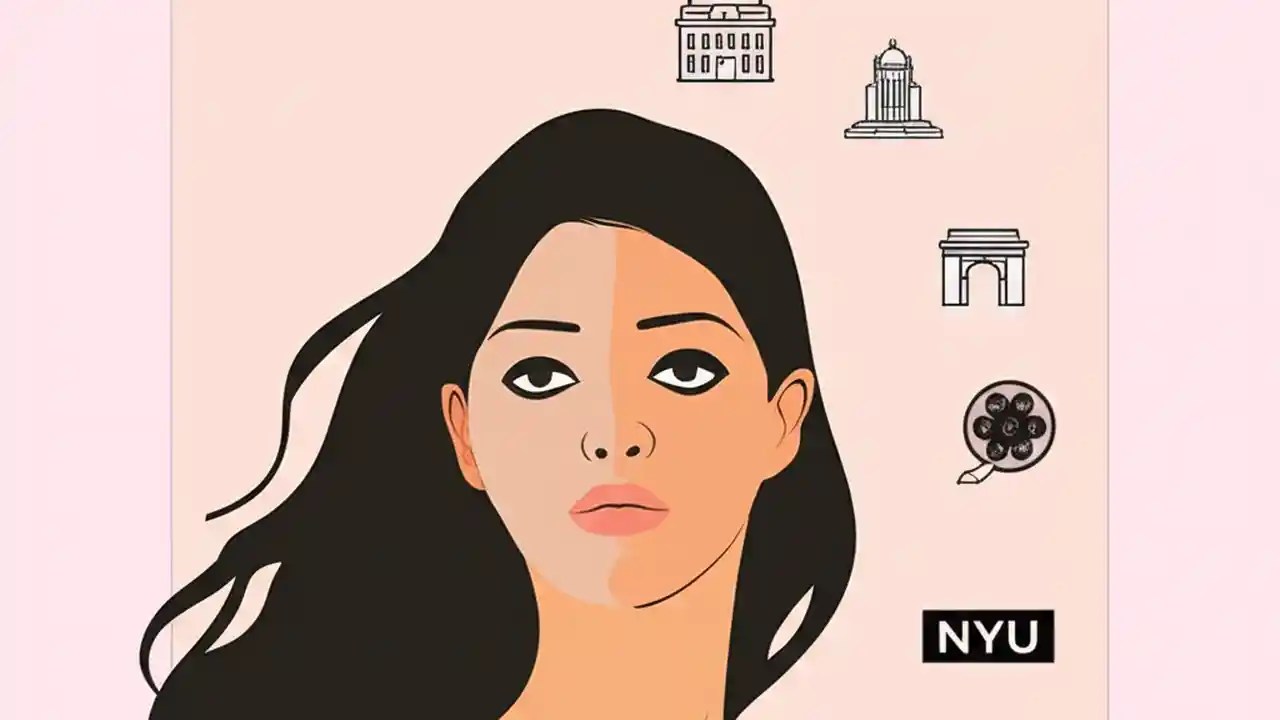 NYU