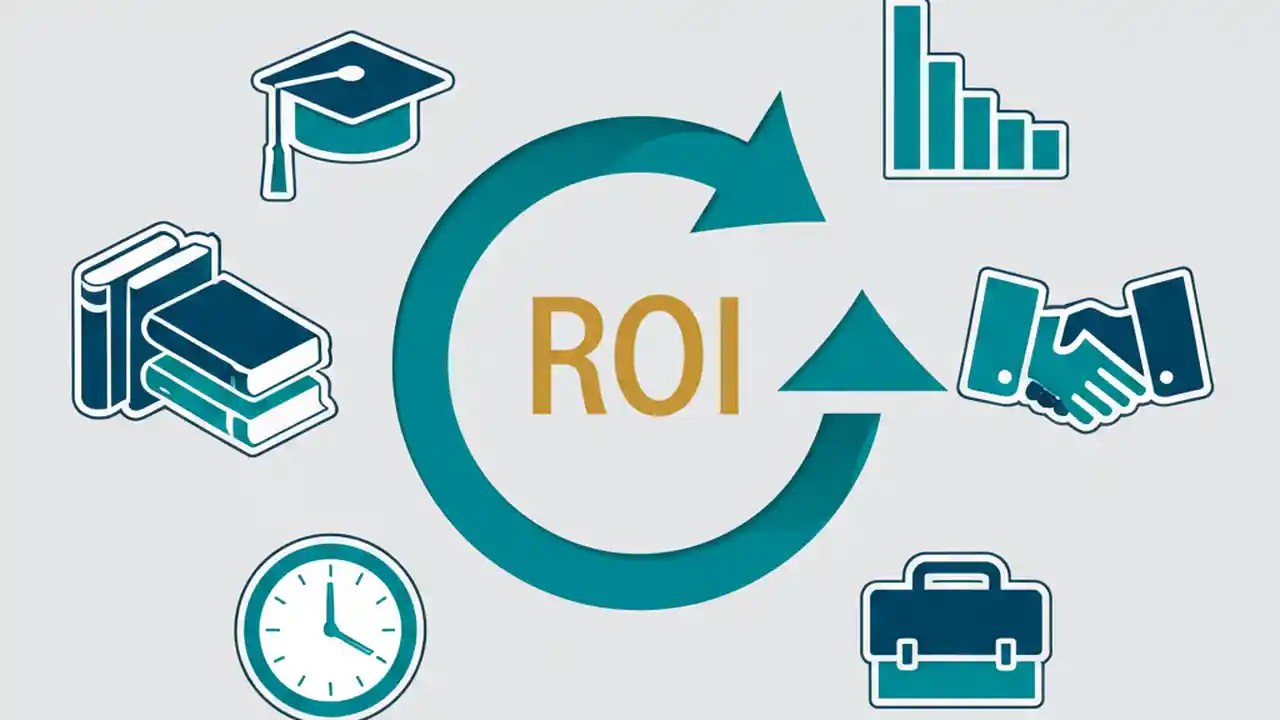 ROI