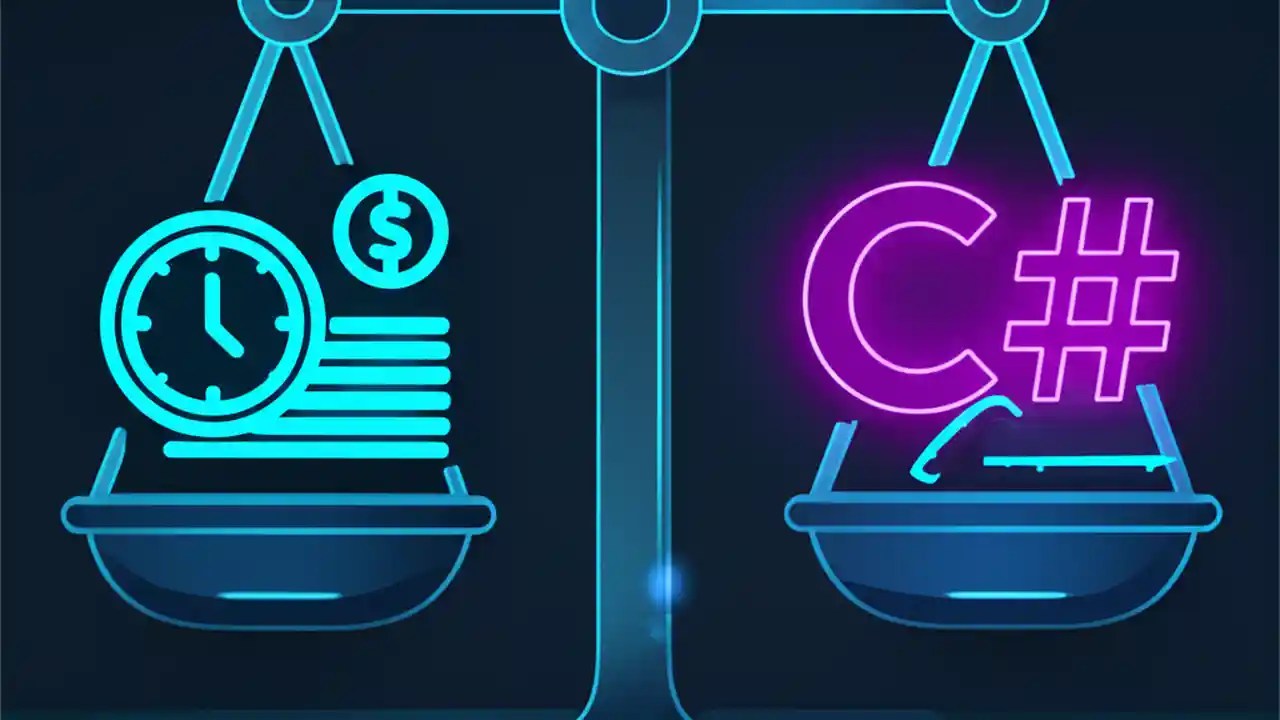 $

C#