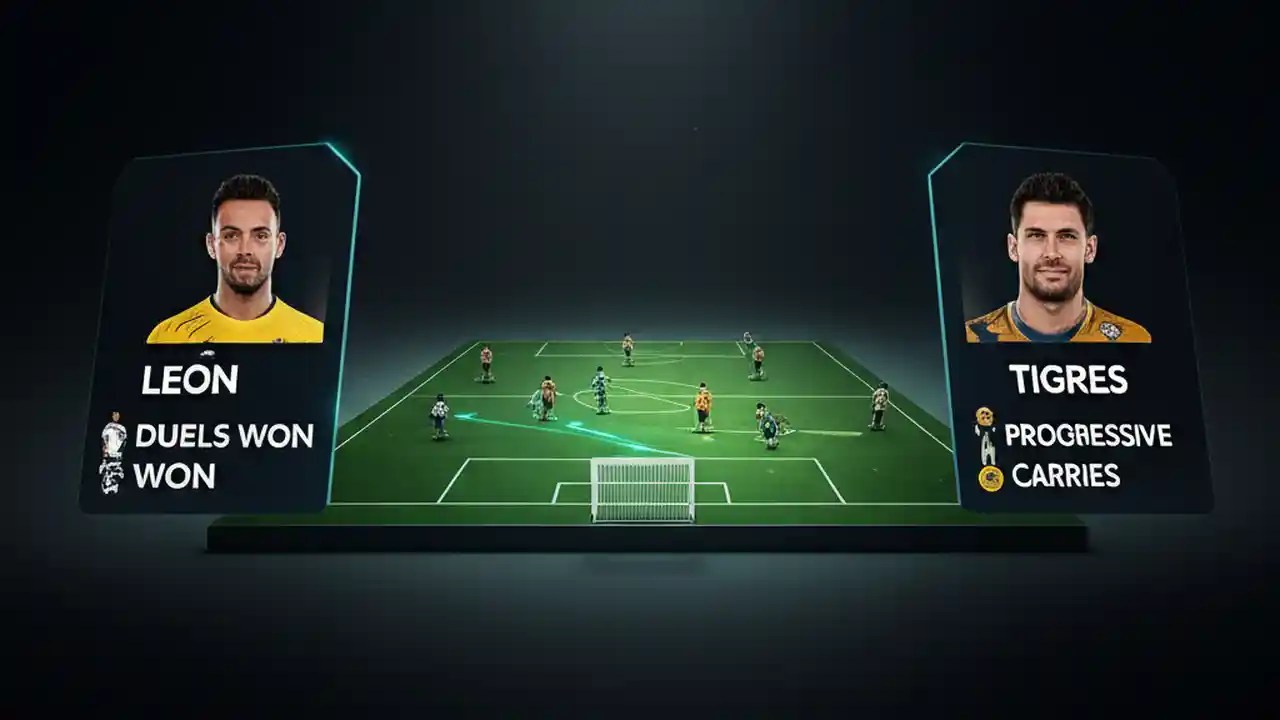 LEON
DUELS WON
WON

TIGRES
PROGRESSIVE
CARRIES