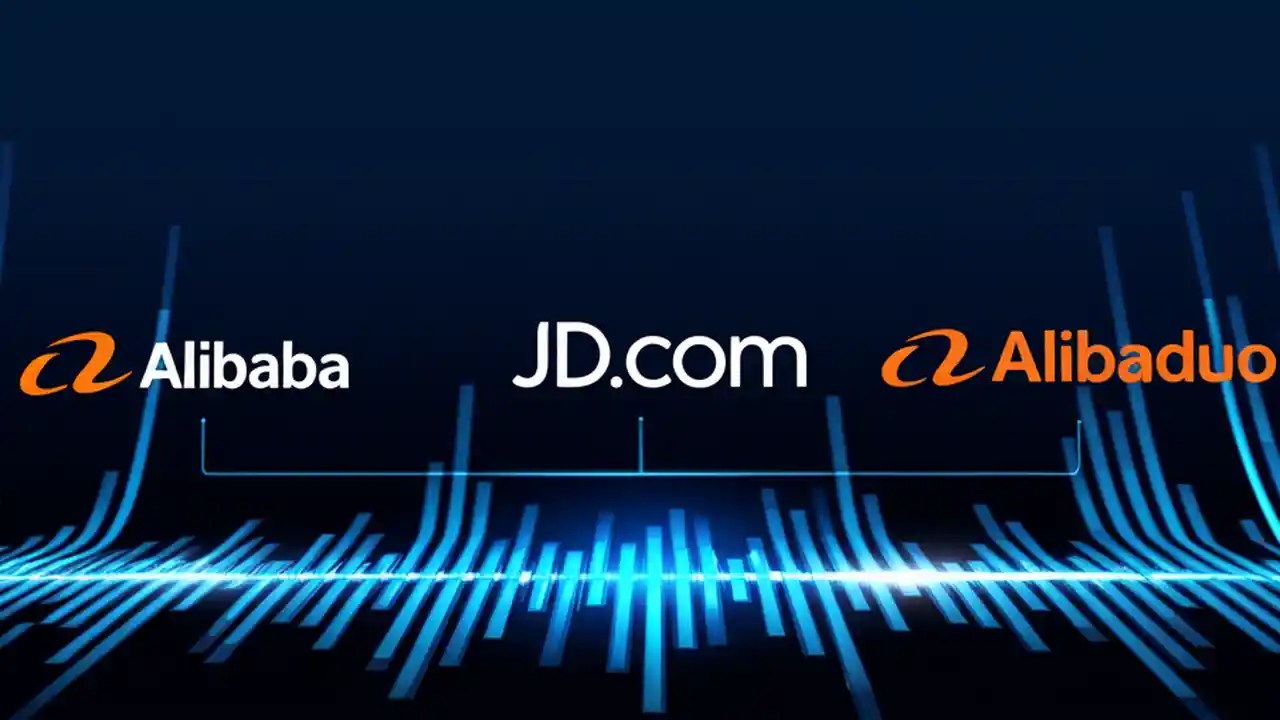 Alibaba

JD.com

Alibaduo