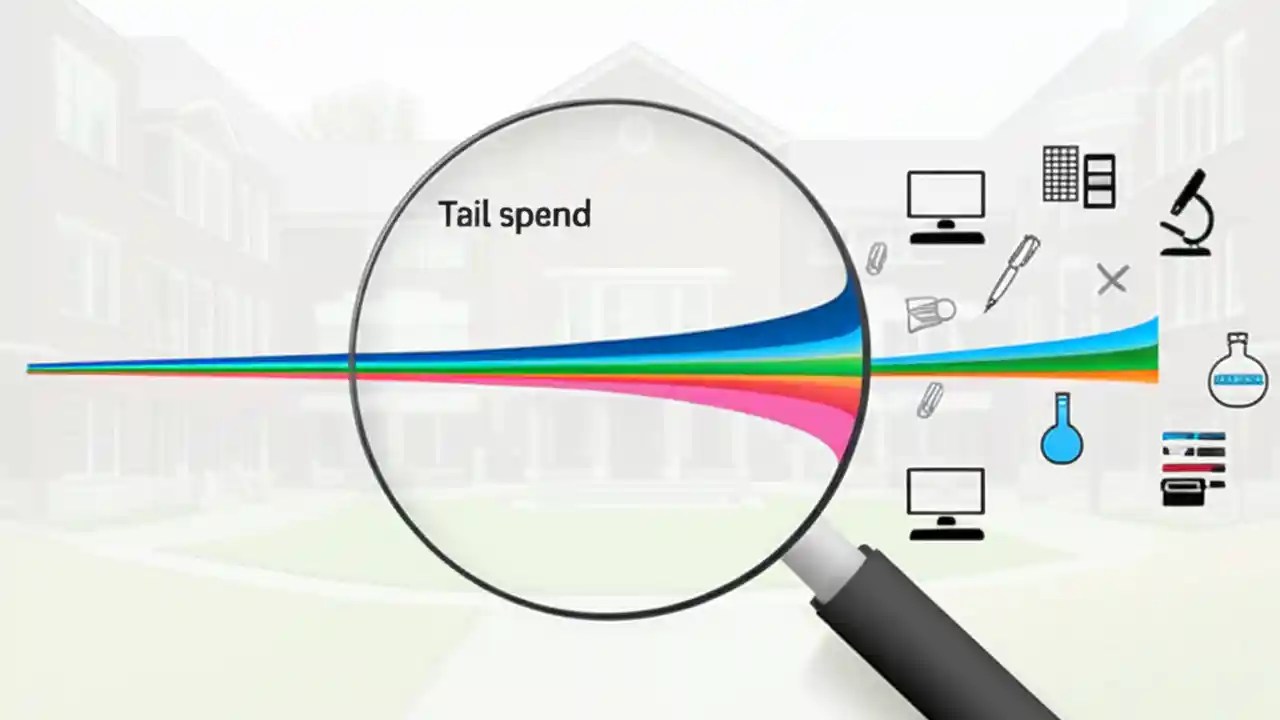 Tail spend