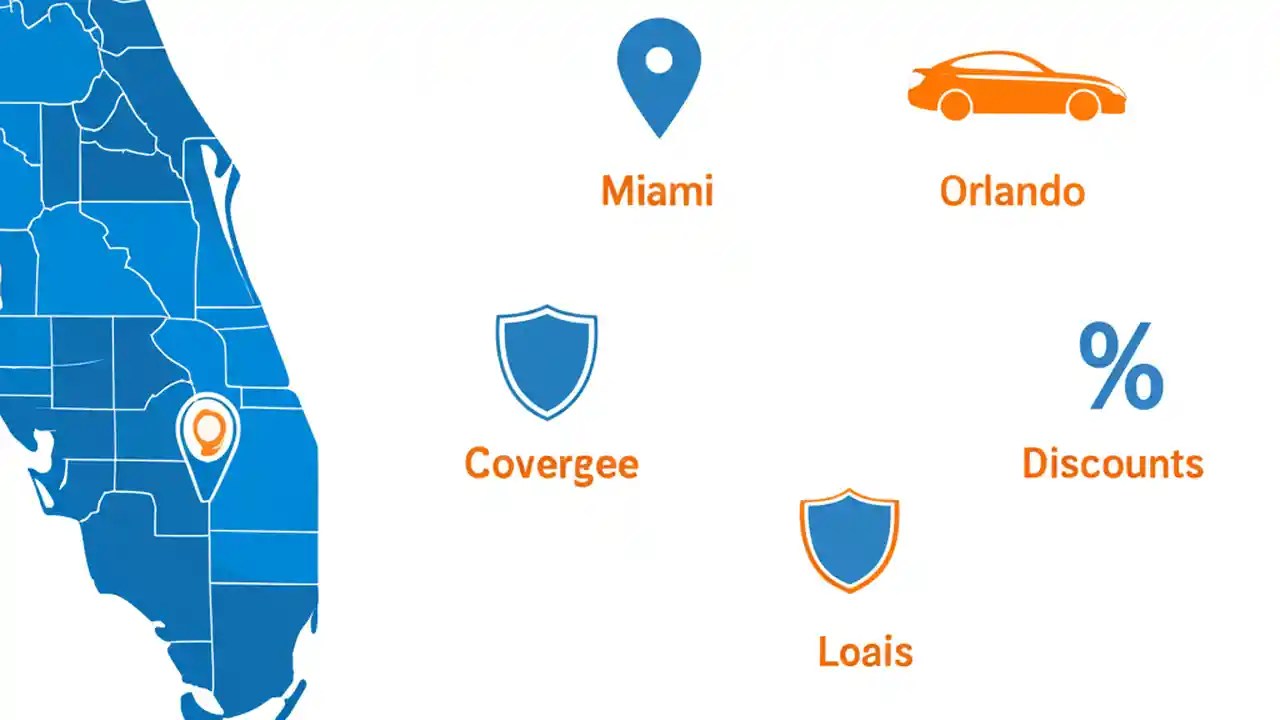 Miami

Orlando

Covergee

%

Discounts

Loais