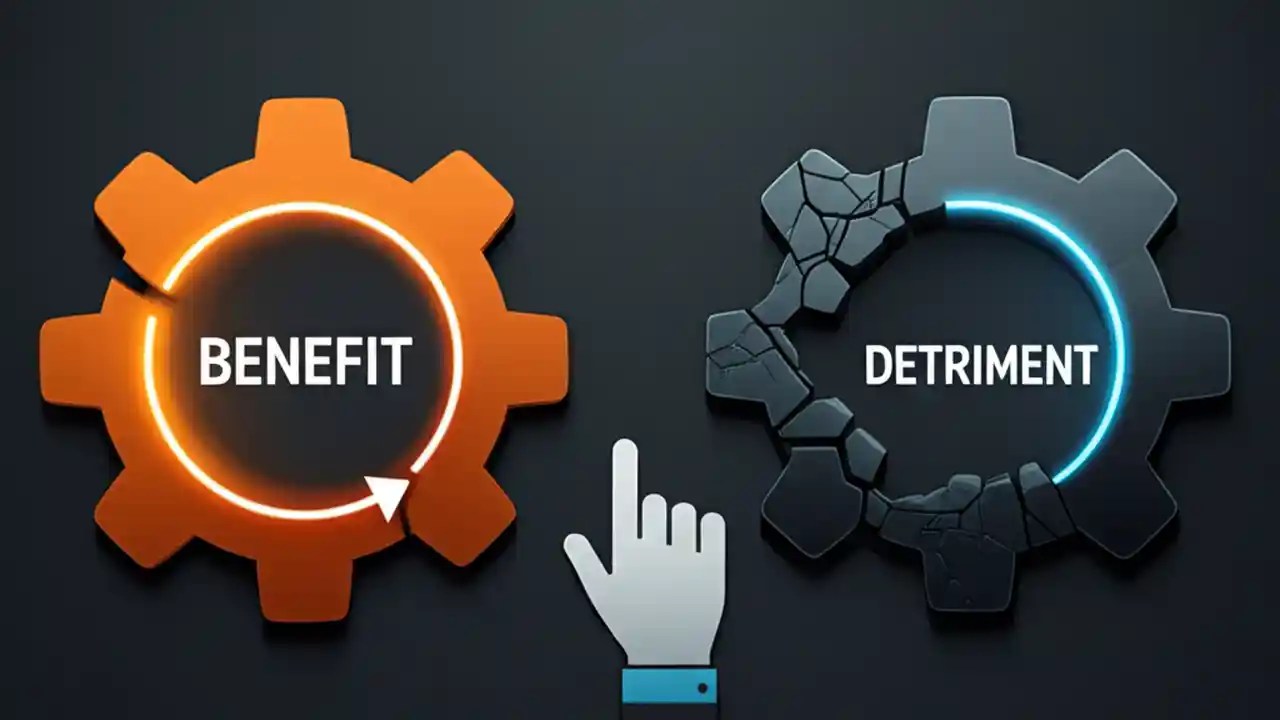 BENEFIT

DETRIMENT