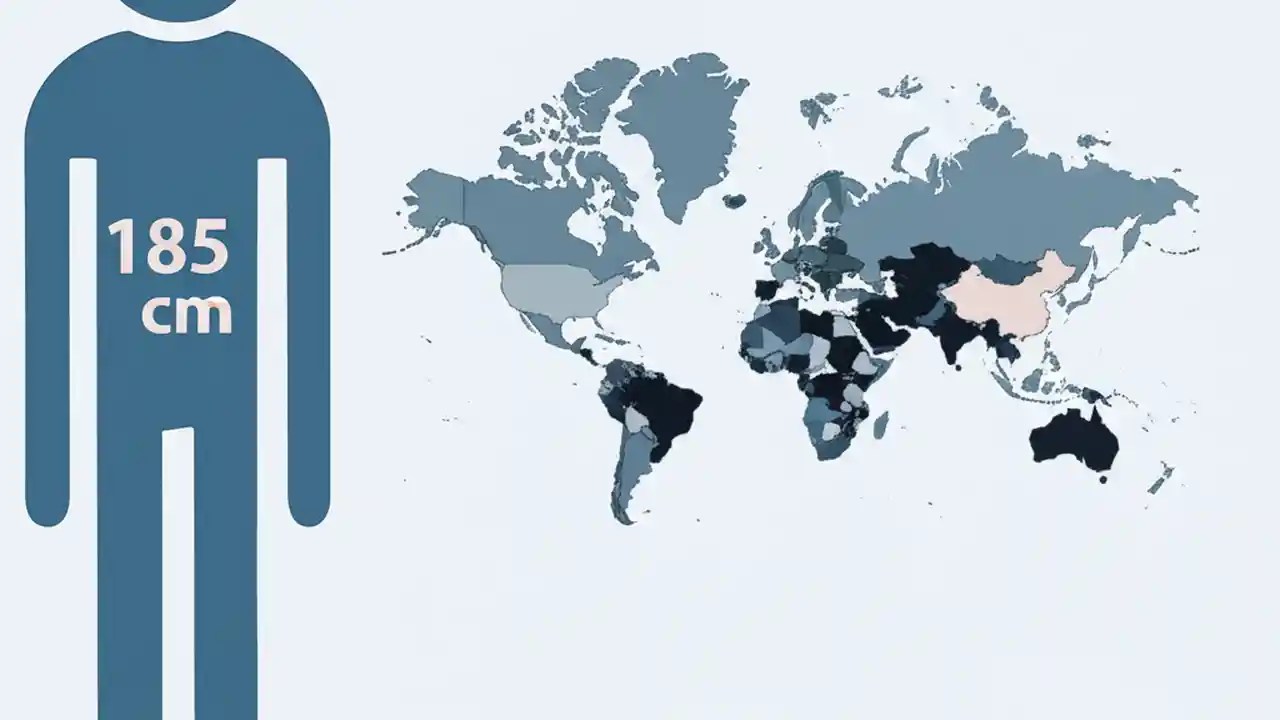 185
cm