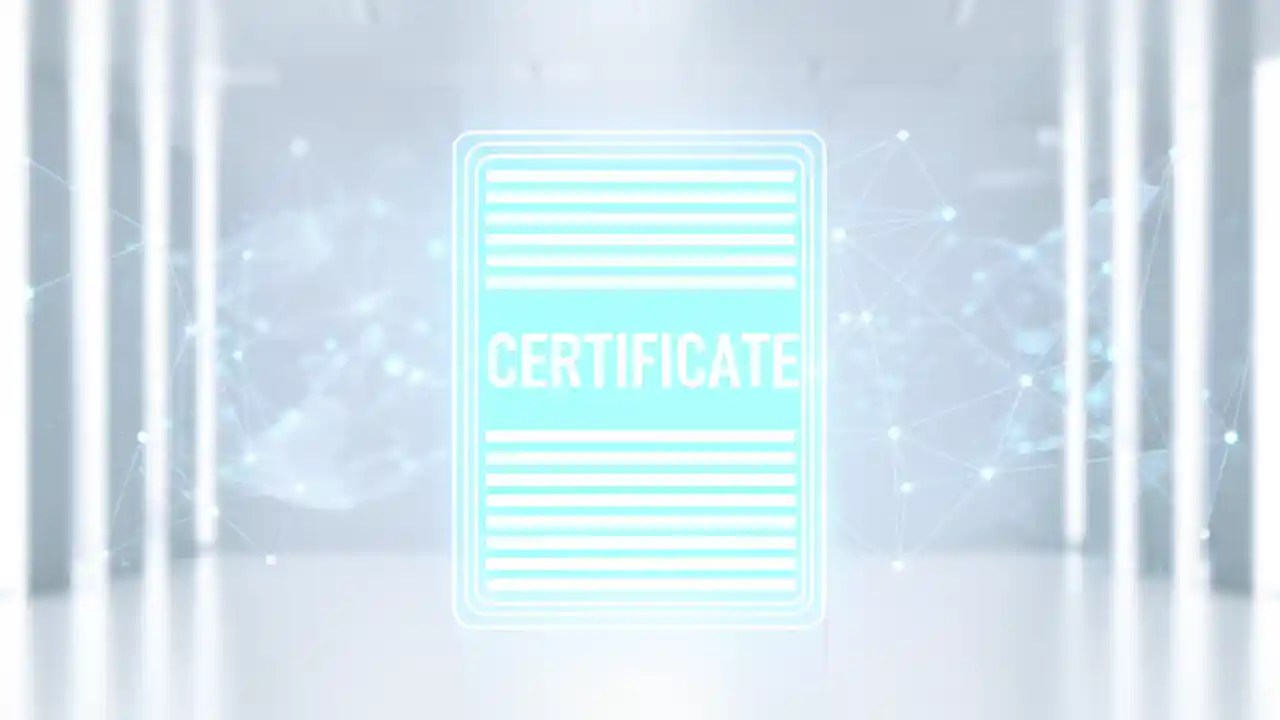 CERTIFICATE