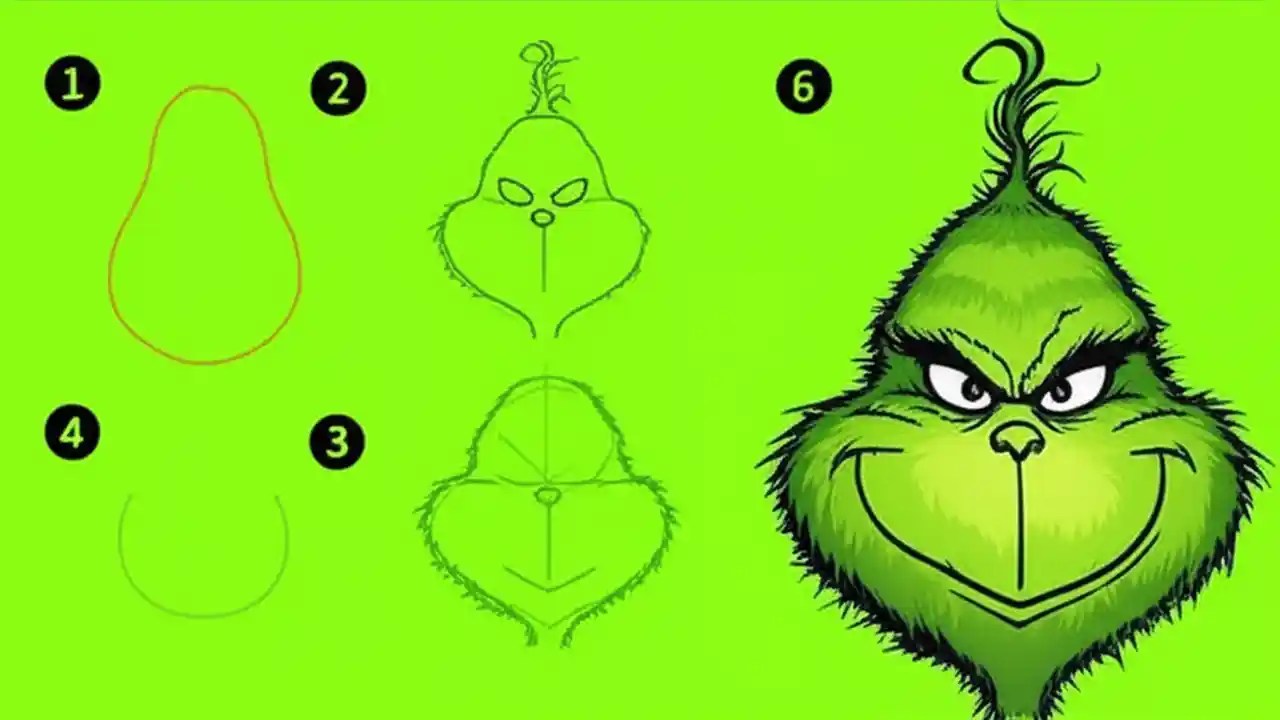 1

2

6

4

3