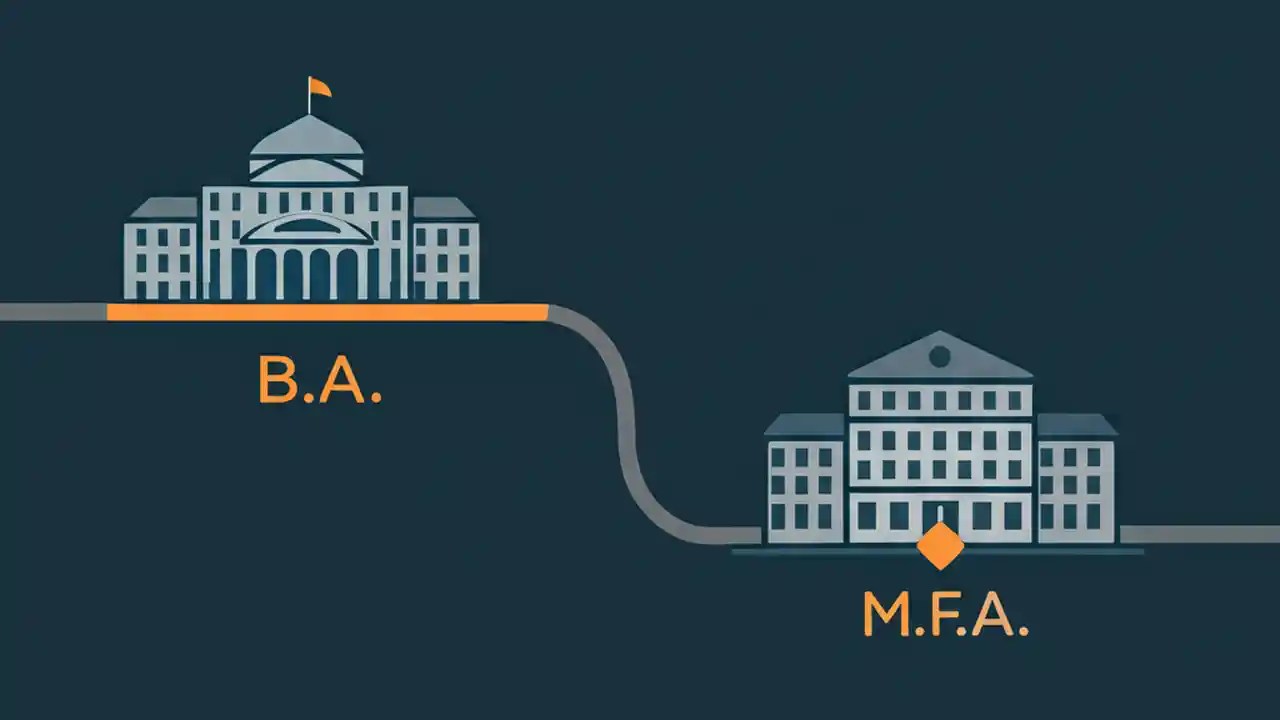 B.A.

M.F.A.