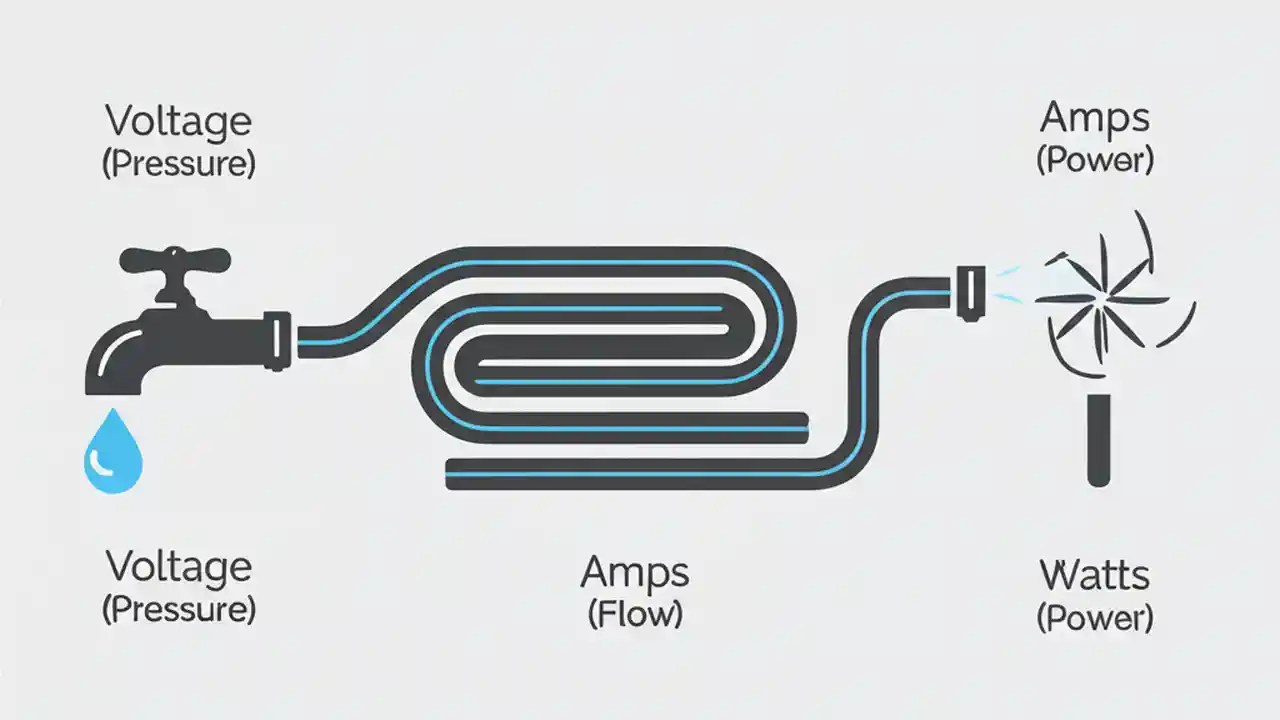 Voltage
(Pressure)

Amps
(Power)

Voltage
(Pressure)

Amps
(Flow)

Watts
(Power)