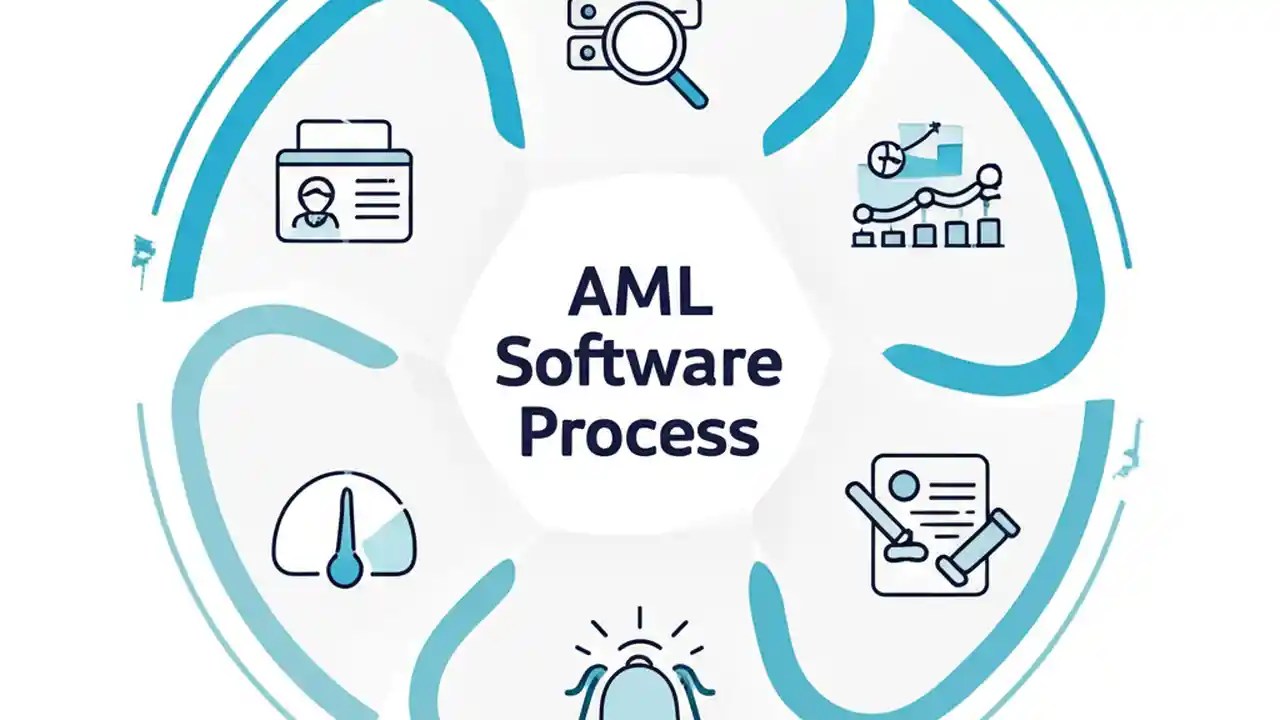 AML Software Process