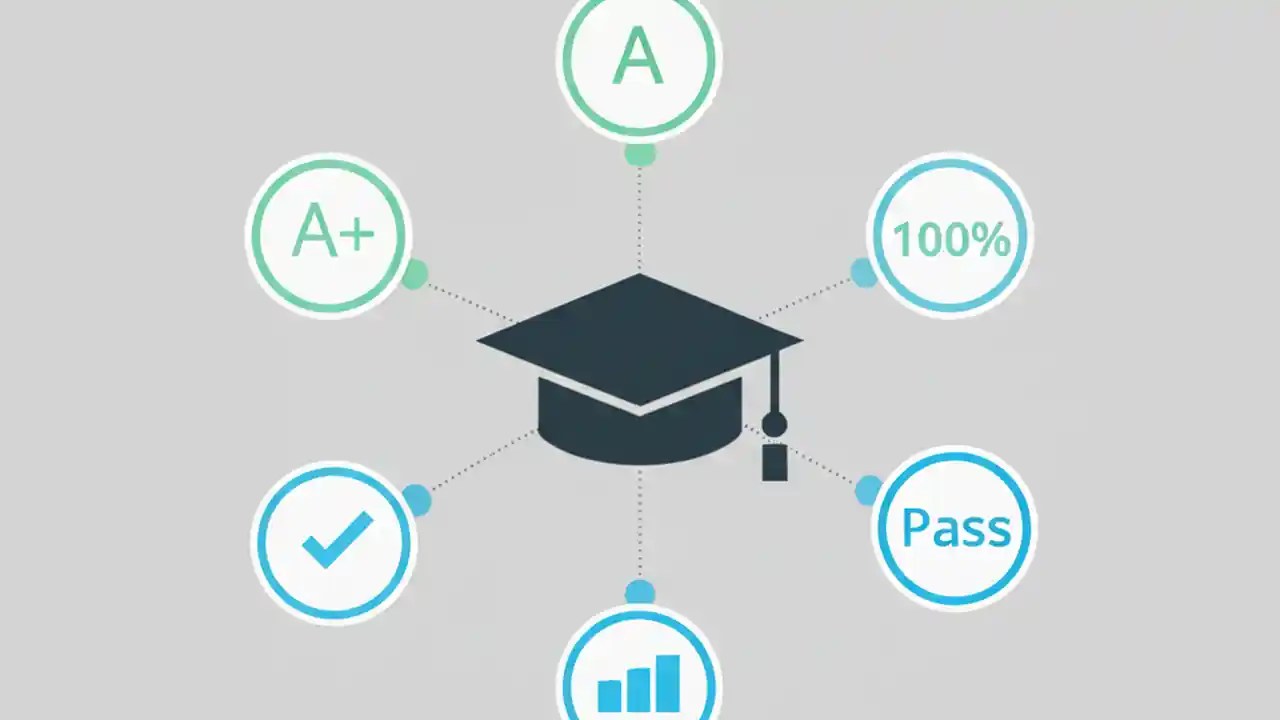 A

A+

100%

Pass