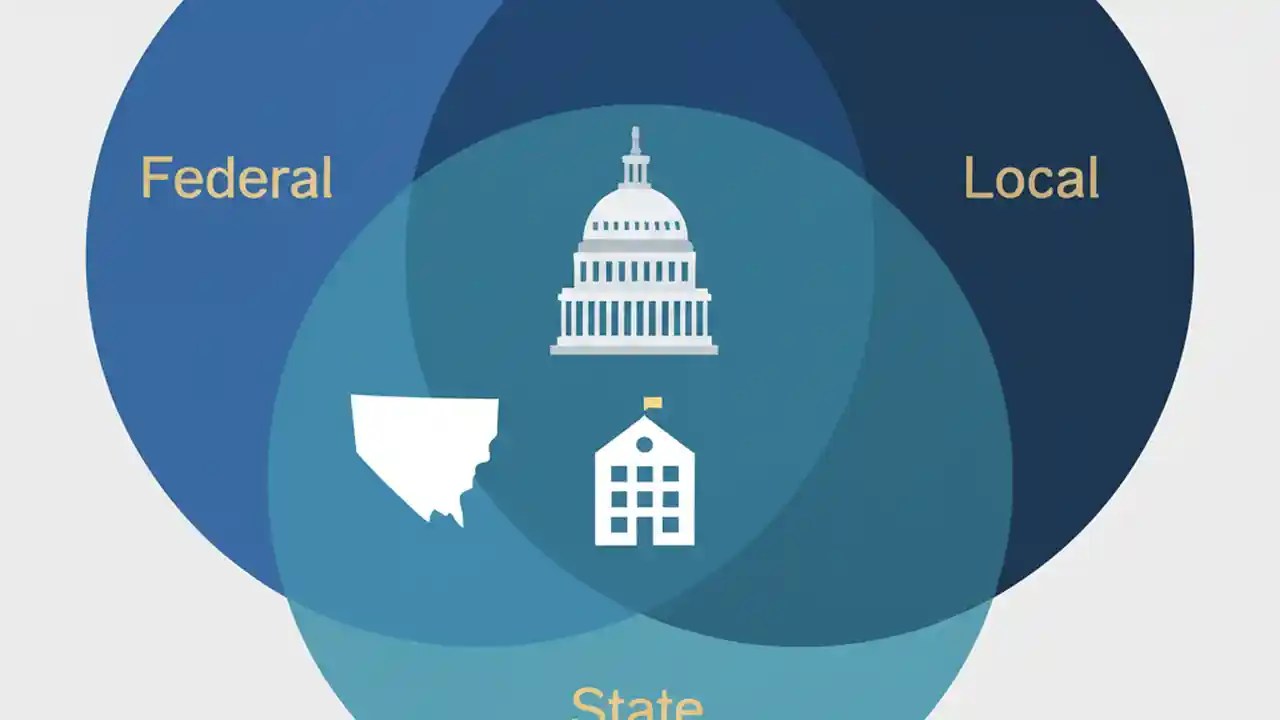 Federal

Local

State