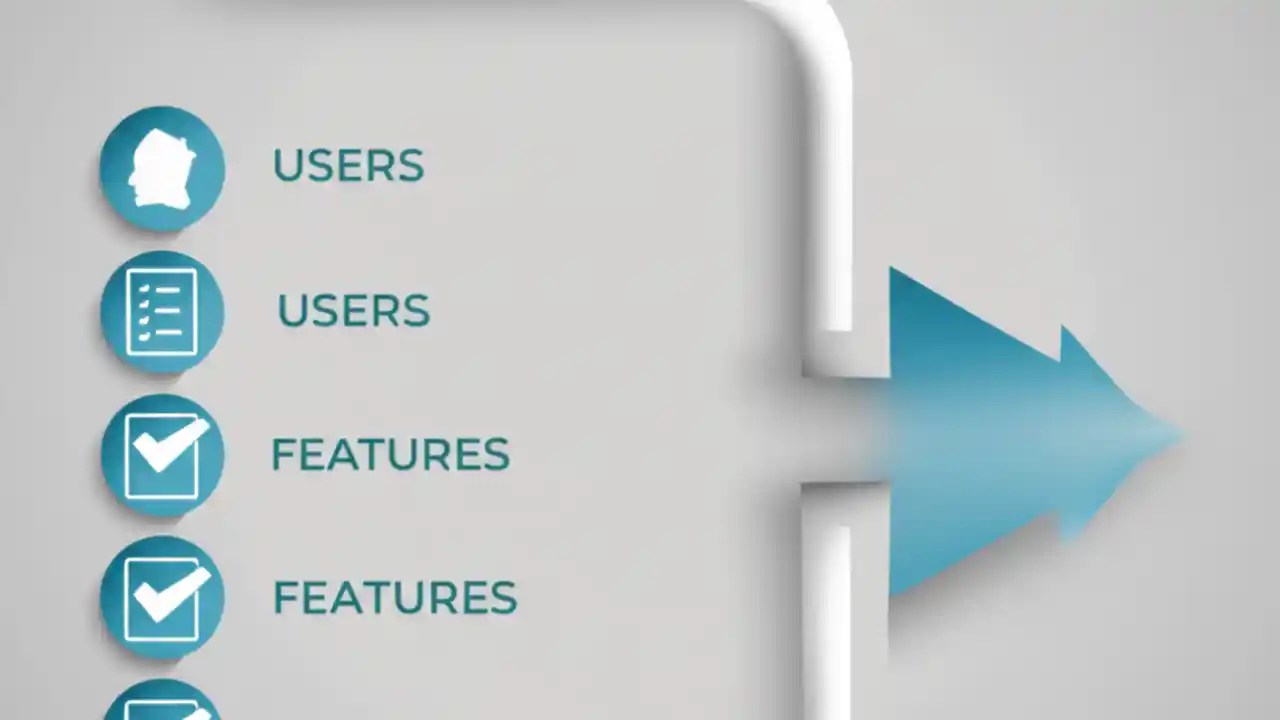 USERS

USERS

FEATURES

FEATURES