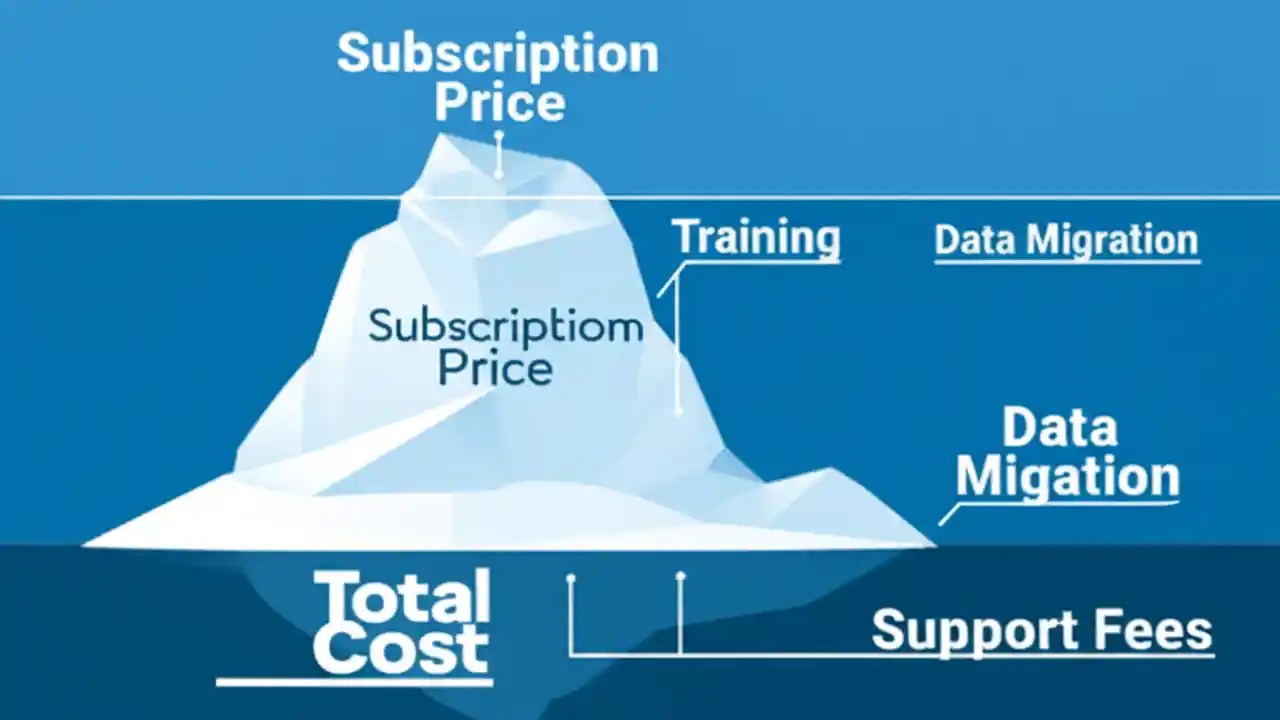 Subscription Price

Training

Data Migration

Subscriptiom Price

Data Migation

Total Cost

Support Fees