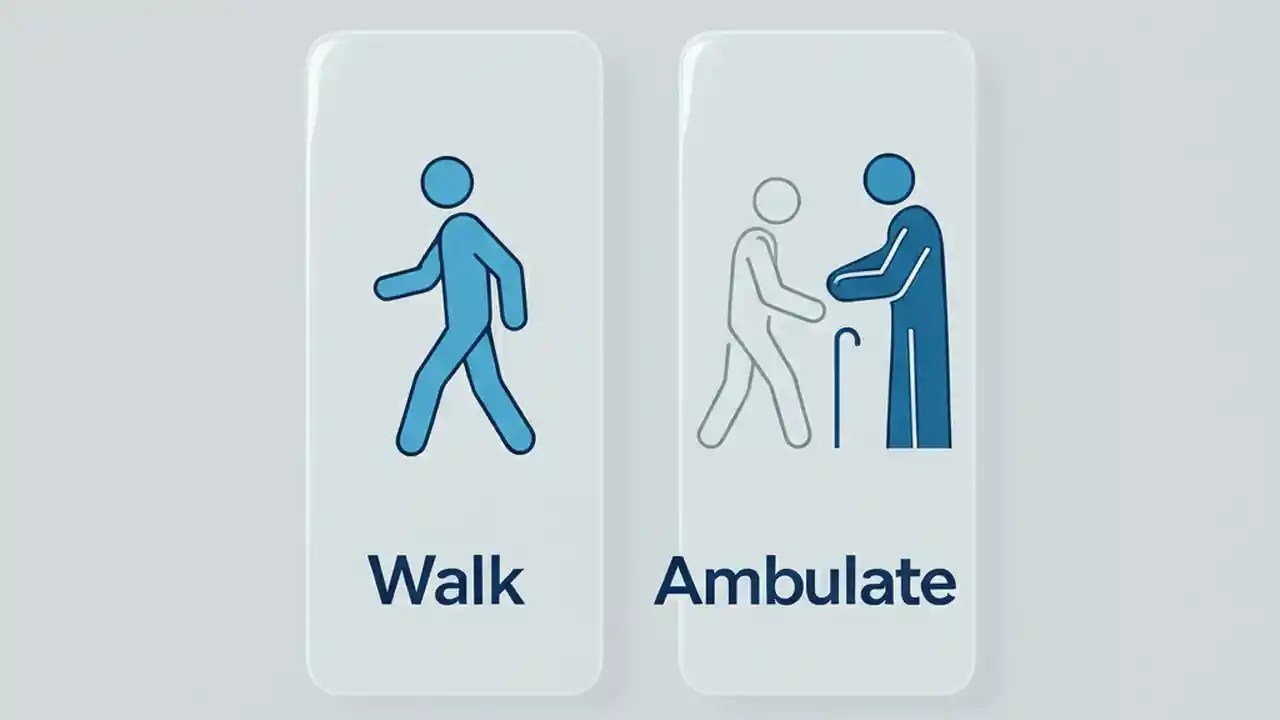 Walk

Ambulate