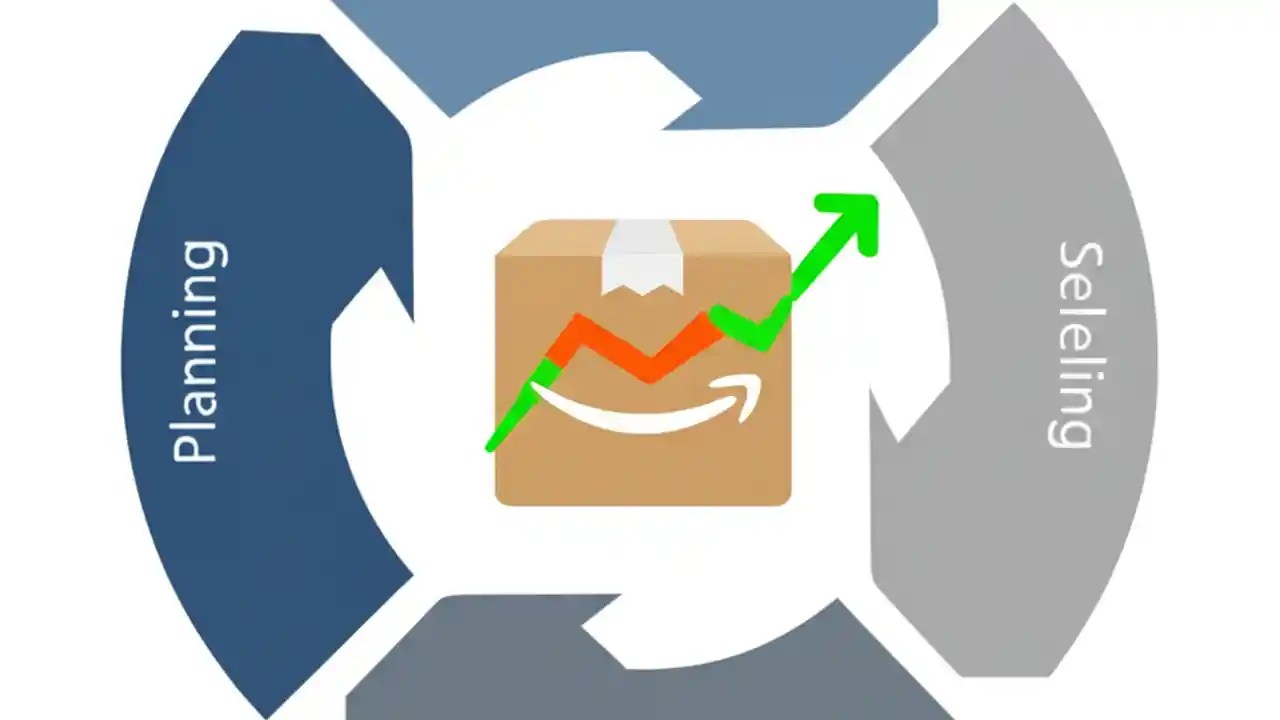 Planning

Seleling