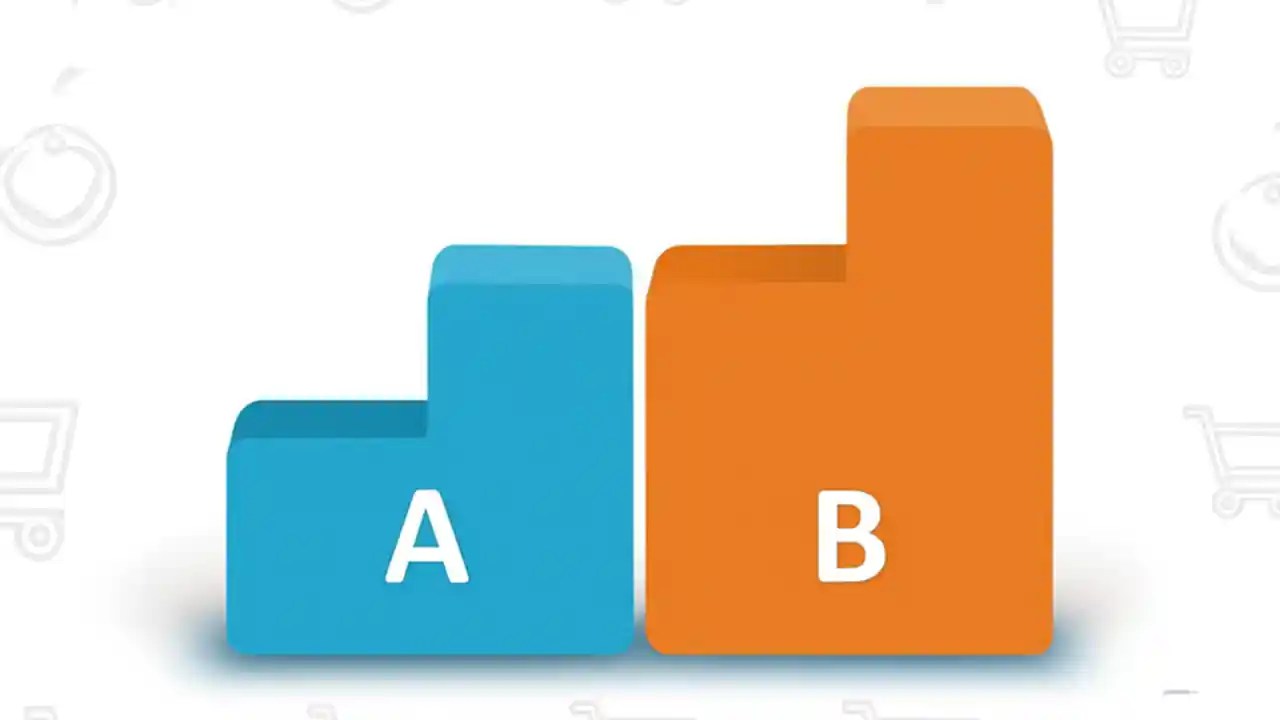 A

B