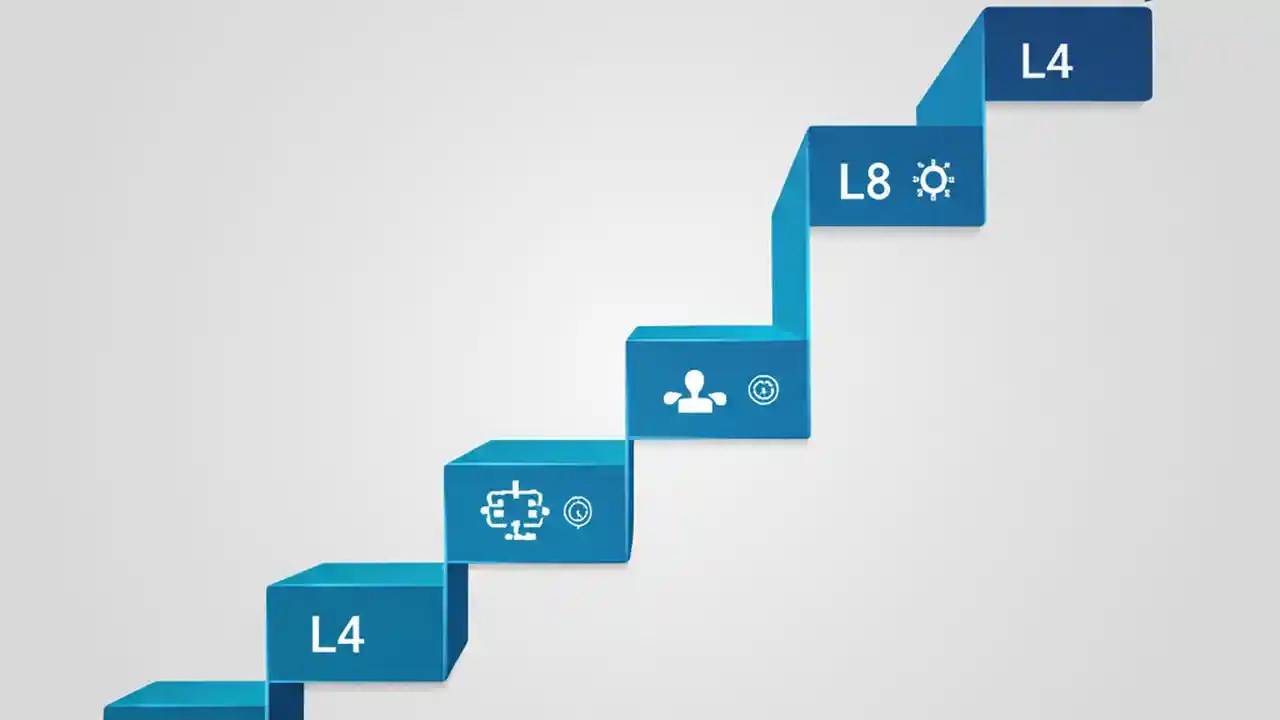 L4

L8

L4