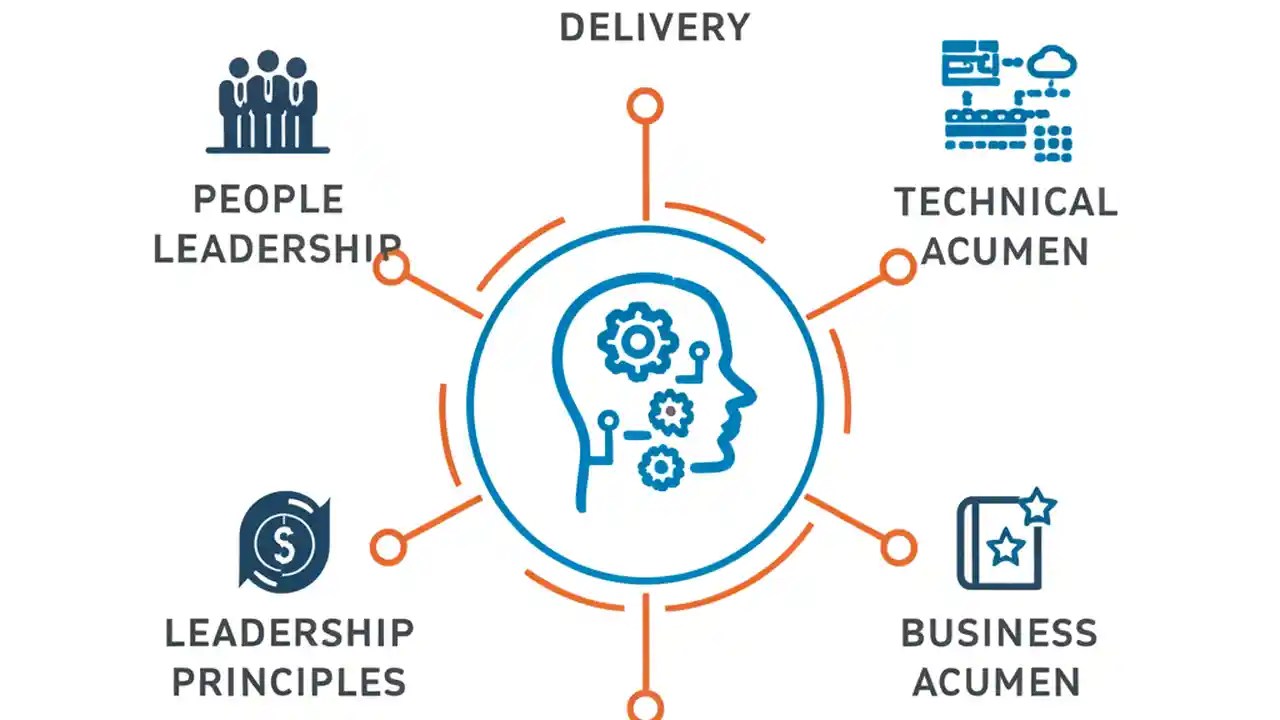 DELIVERY

PEOPLE LEADERSHIP

TECHNICAL ACUMEN

LEADERSHIP PRINCIPLES

BUSINESS ACUMEN