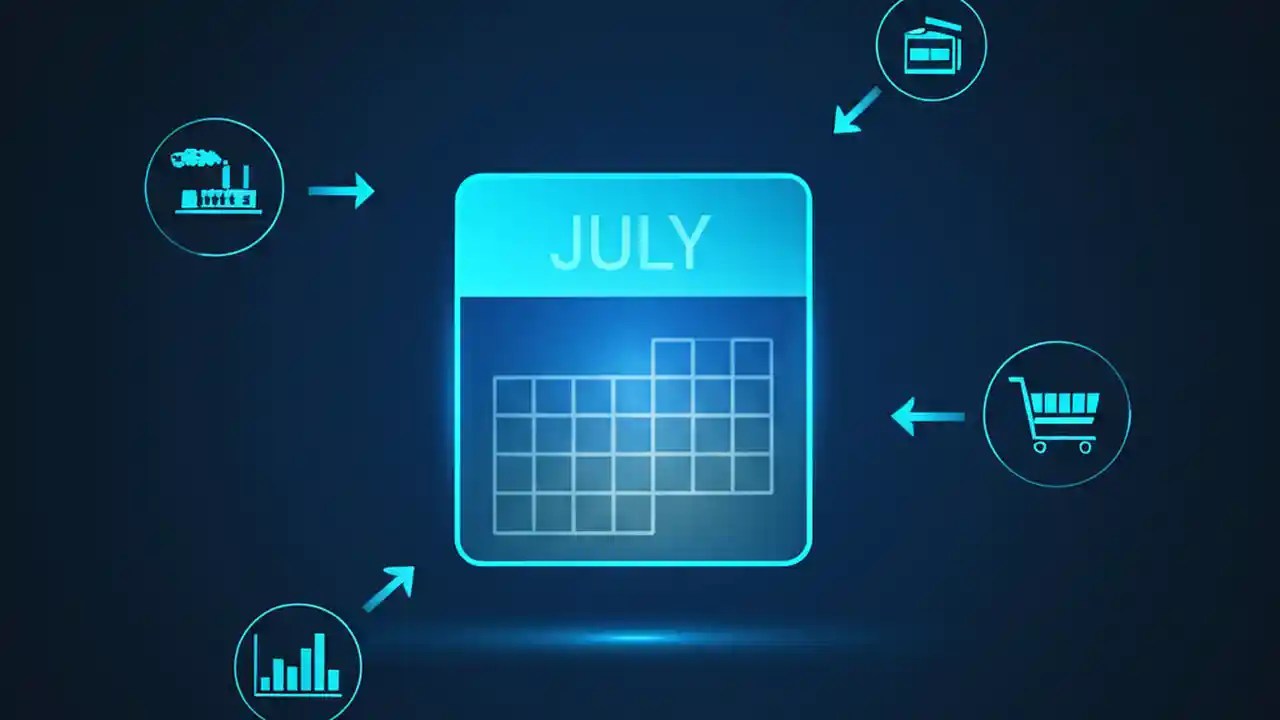 JULY