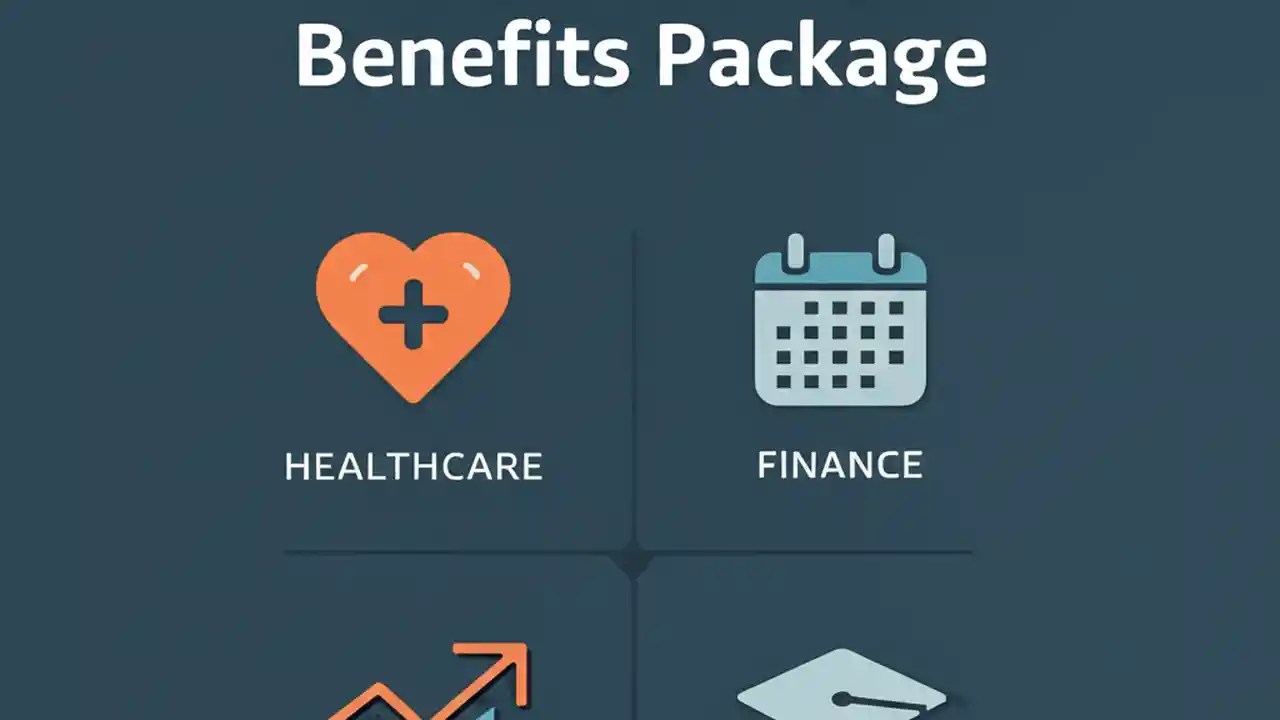 Benefits Package

HEALTHCARE

FINANCE