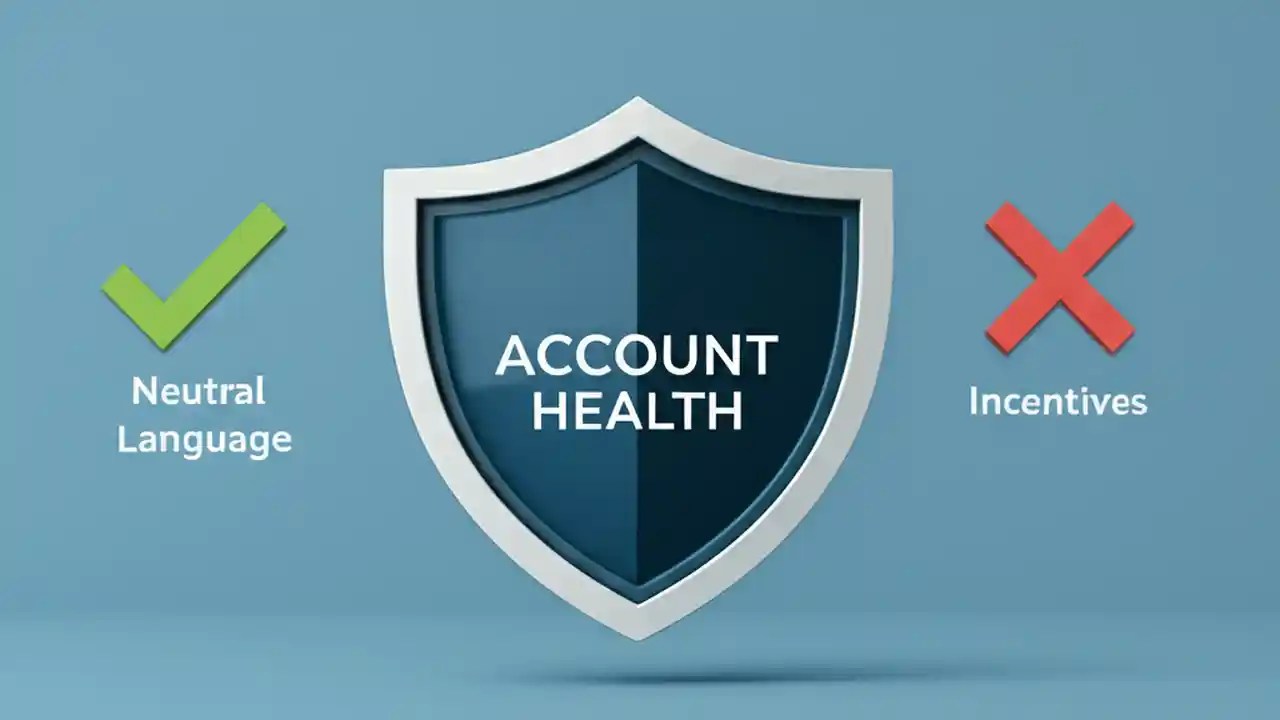 Neutral Language

ACCOUNT HEALTH

Incentives