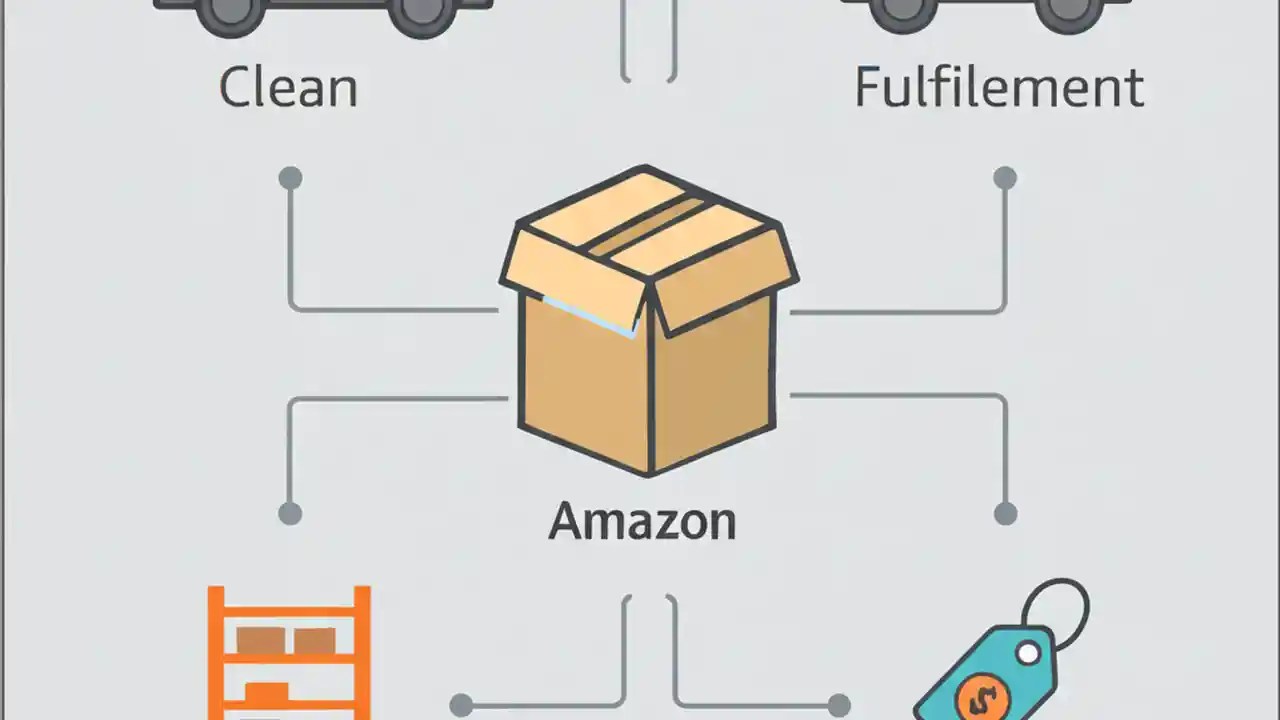 Clean

Fulfilement

Amazon

$