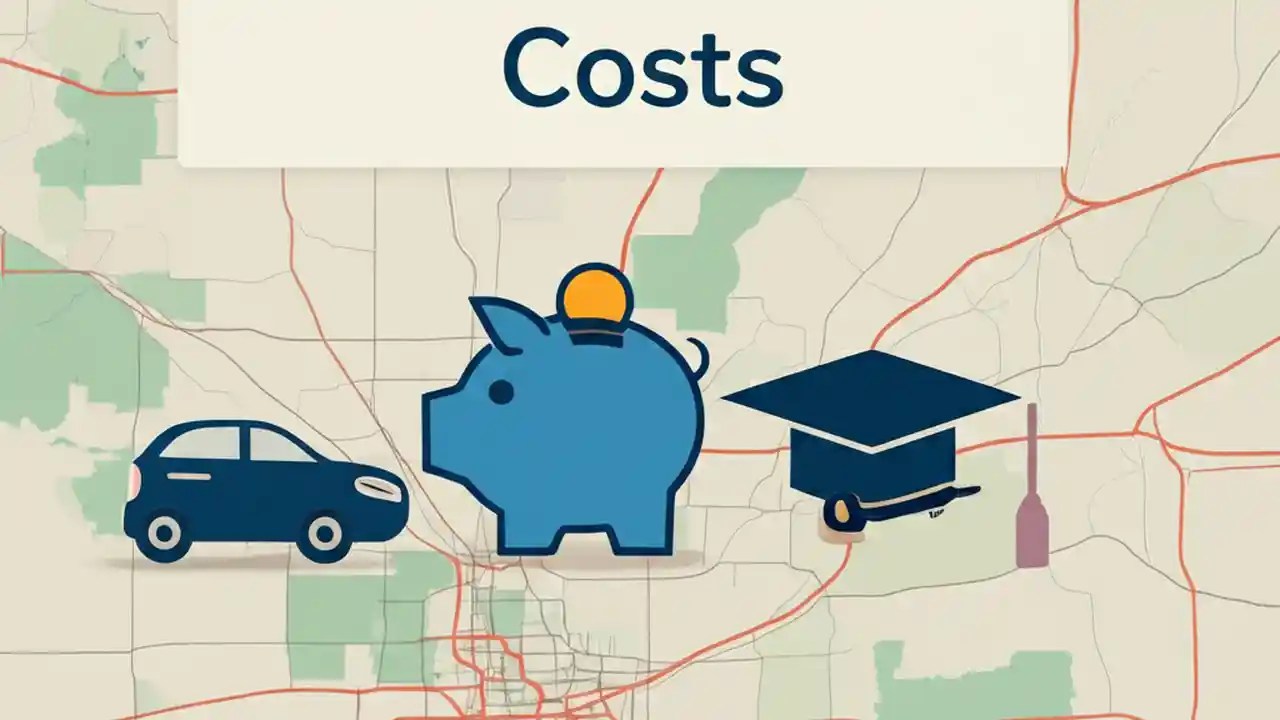 Costs