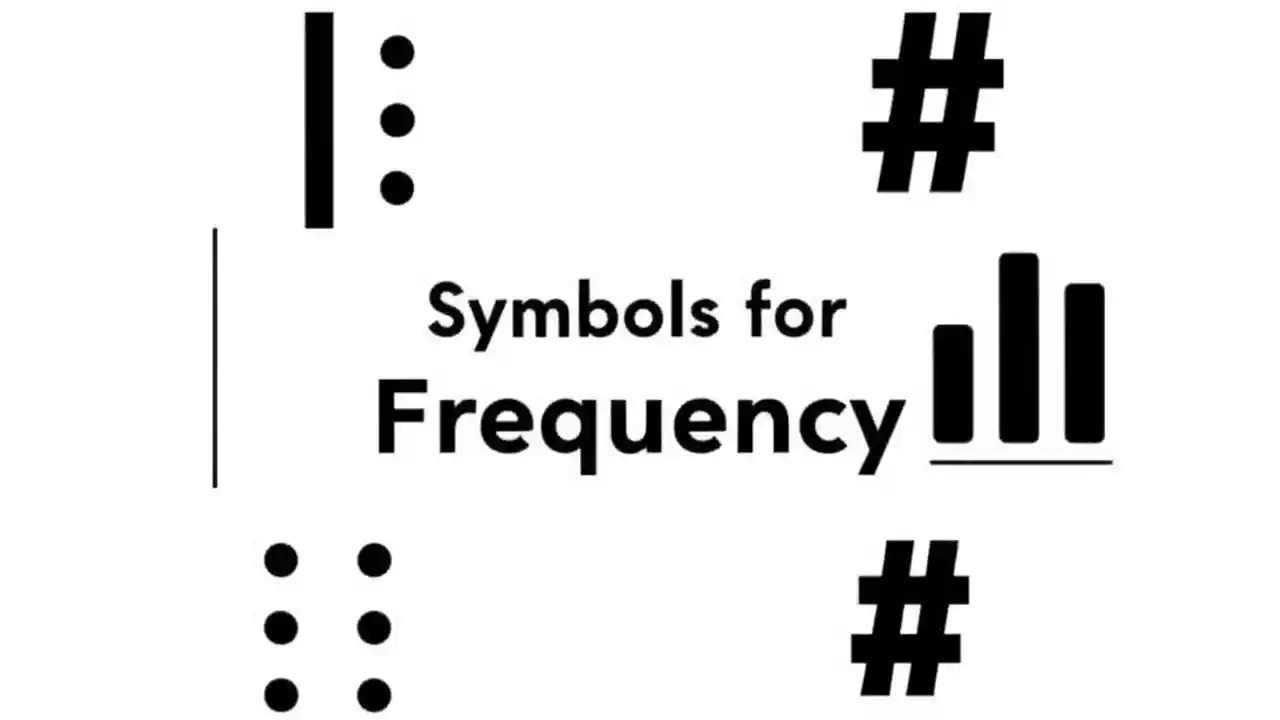 #

Symbols for Frequency

#