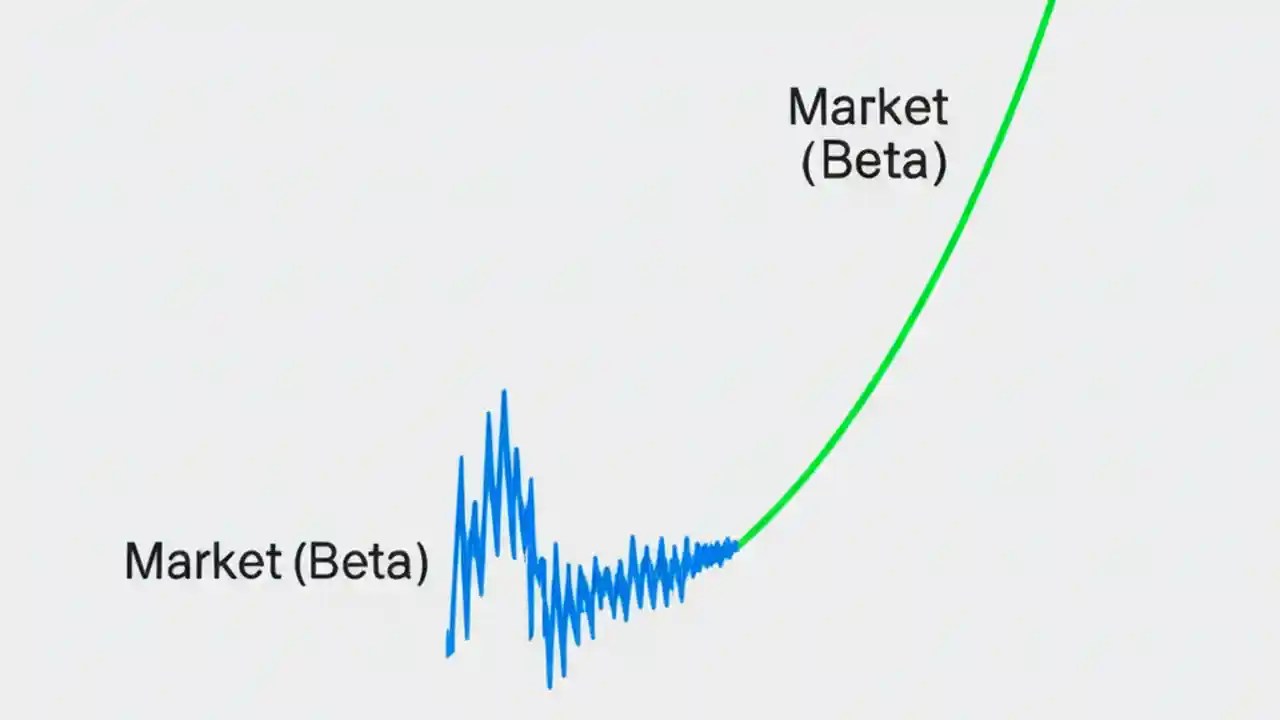 Market
(Beta)

Market (Beta)