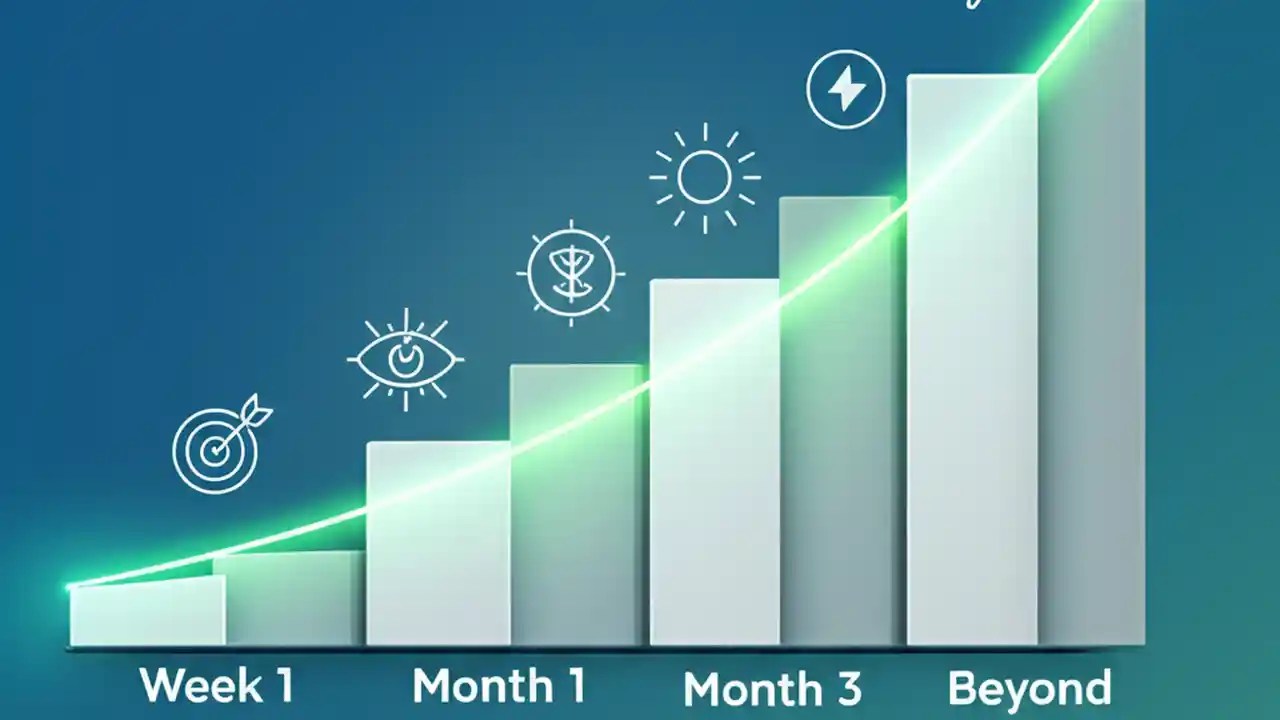 Week 1 Month 1 Month 3 Beyond