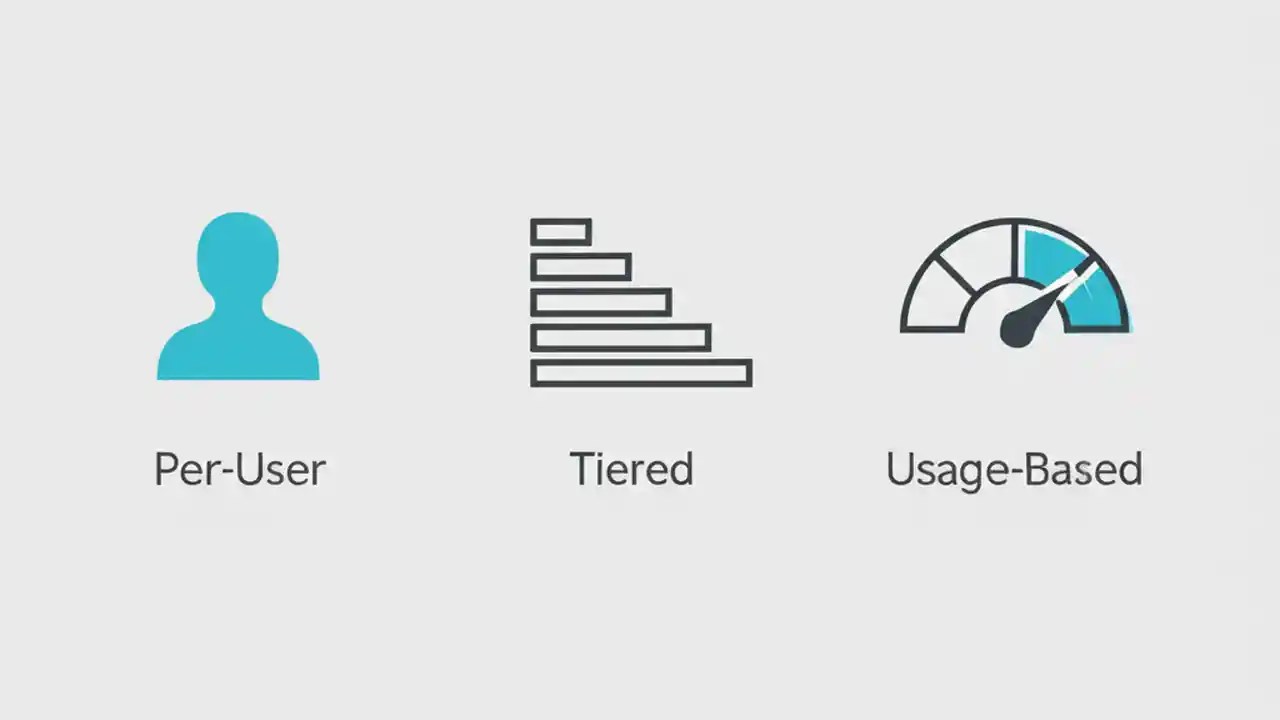 Per-User

Tiered

Usage-Based