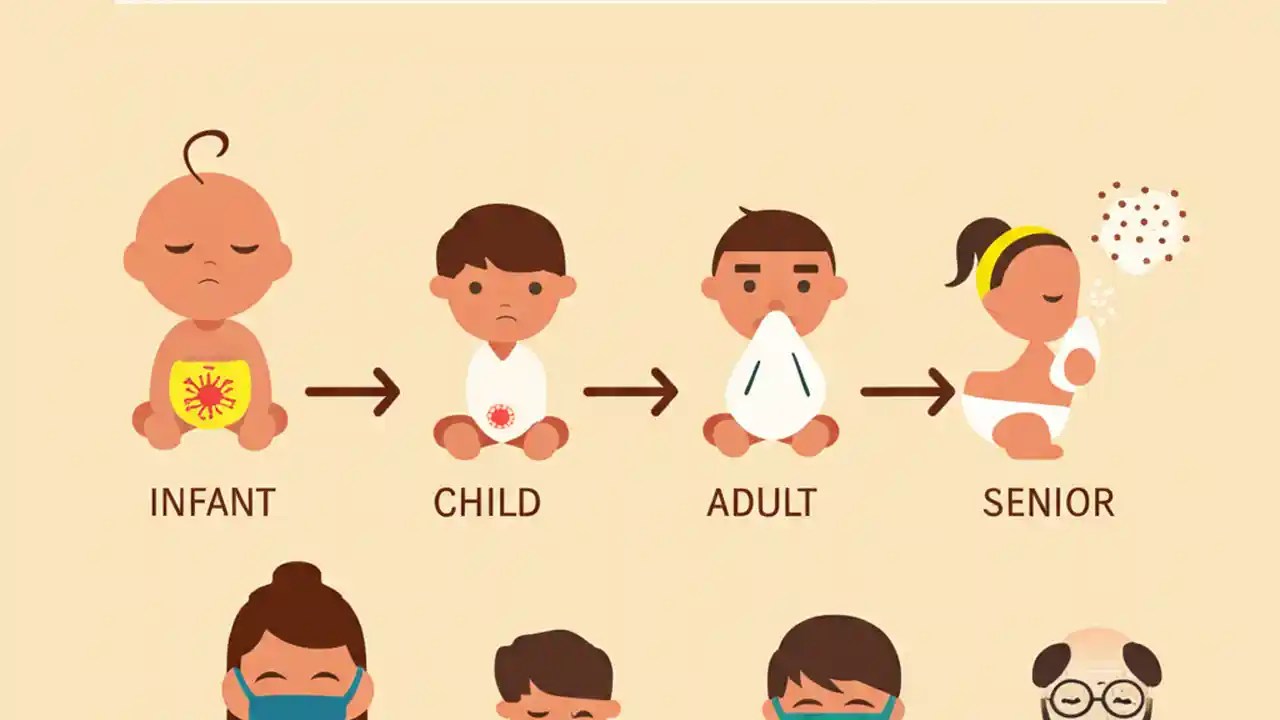 INFANT

CHILD

ADULT

SENIOR