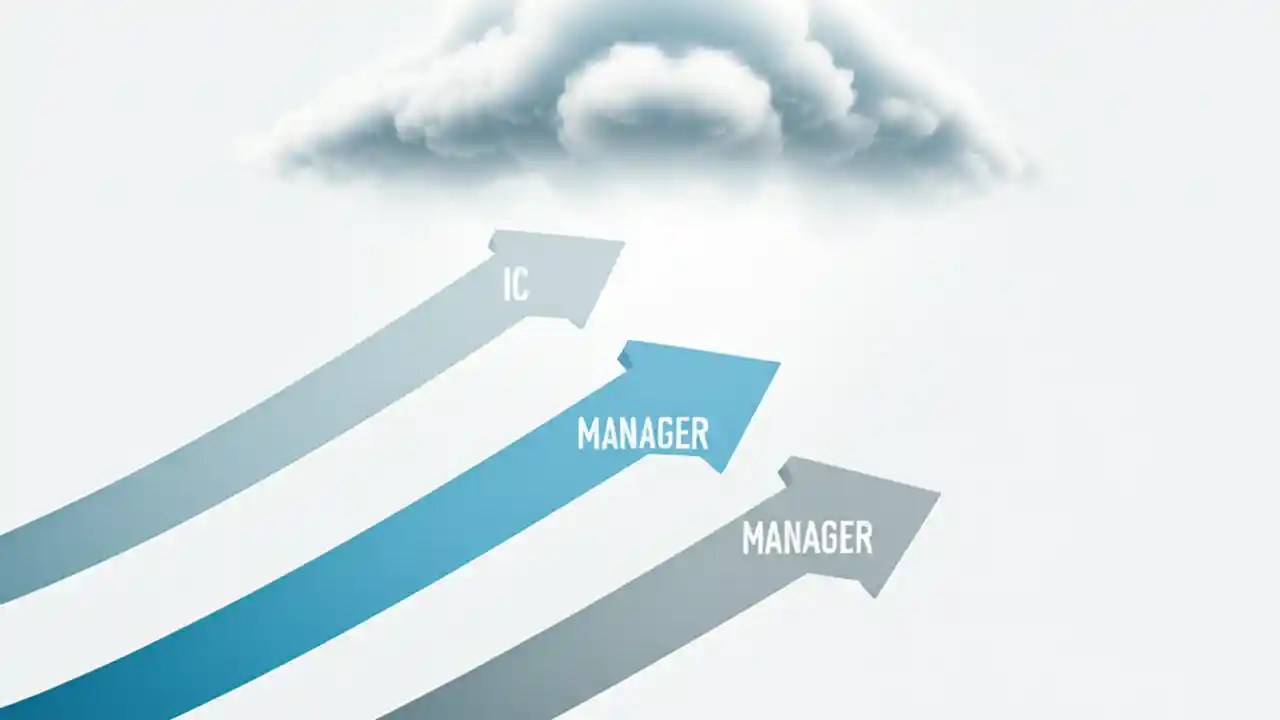 IC

MANAGER

MANAGER