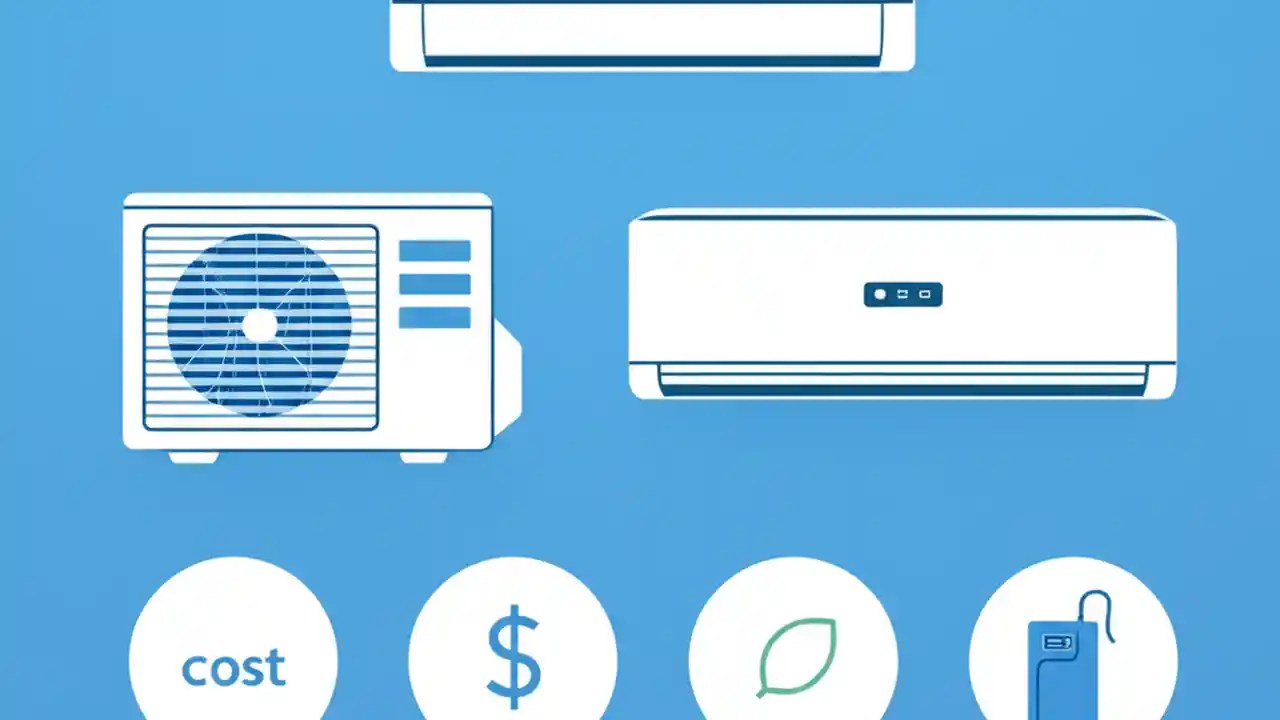 cost

$